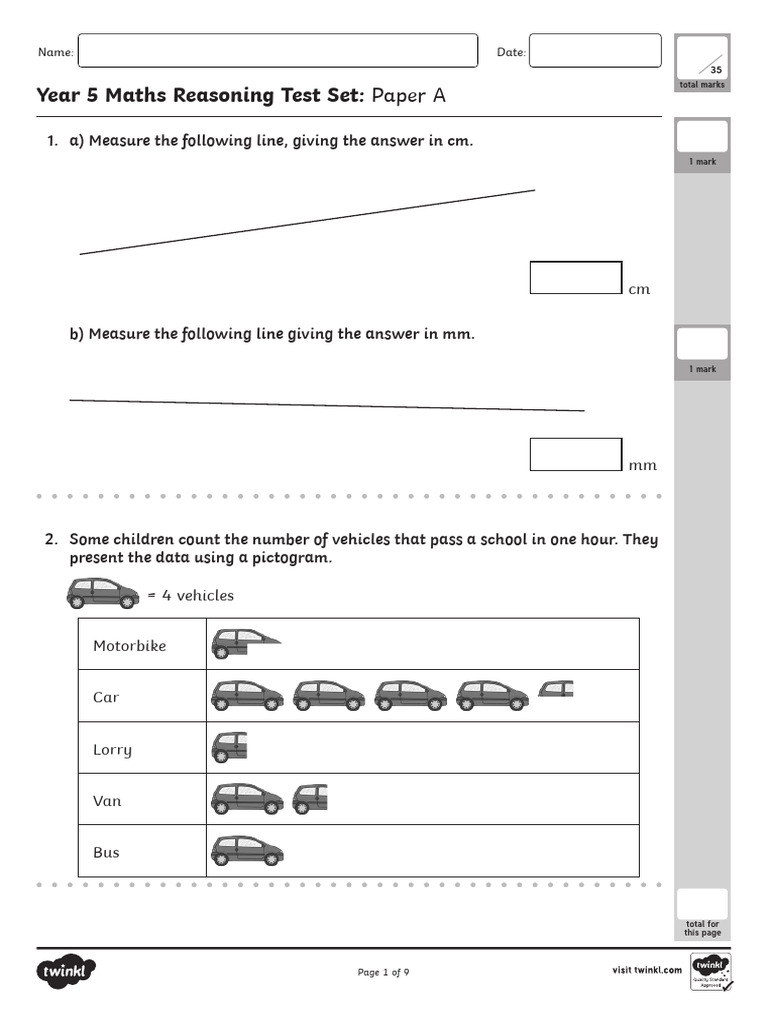 Name:

Date:

35
total marks

Year 5 Maths Reasoning Test Set: Paper A

1. a) Measure the following line, giving the answer in cm.

1 mark

cm

b) Measure the following line giving the answer in mm.

1 mark

mm

2. Some children count the number of vehicles that pass a school in one hour. They present the data using a pictogram.

= 4 vehicles

| Motorbike | |
|---|---|
| Car | |
| Lorry | |
| Van | |
| Bus | |

total for this page

twinkl

Page 1 of 9

visit twinkl.com

twinkl Quality Standard Approved