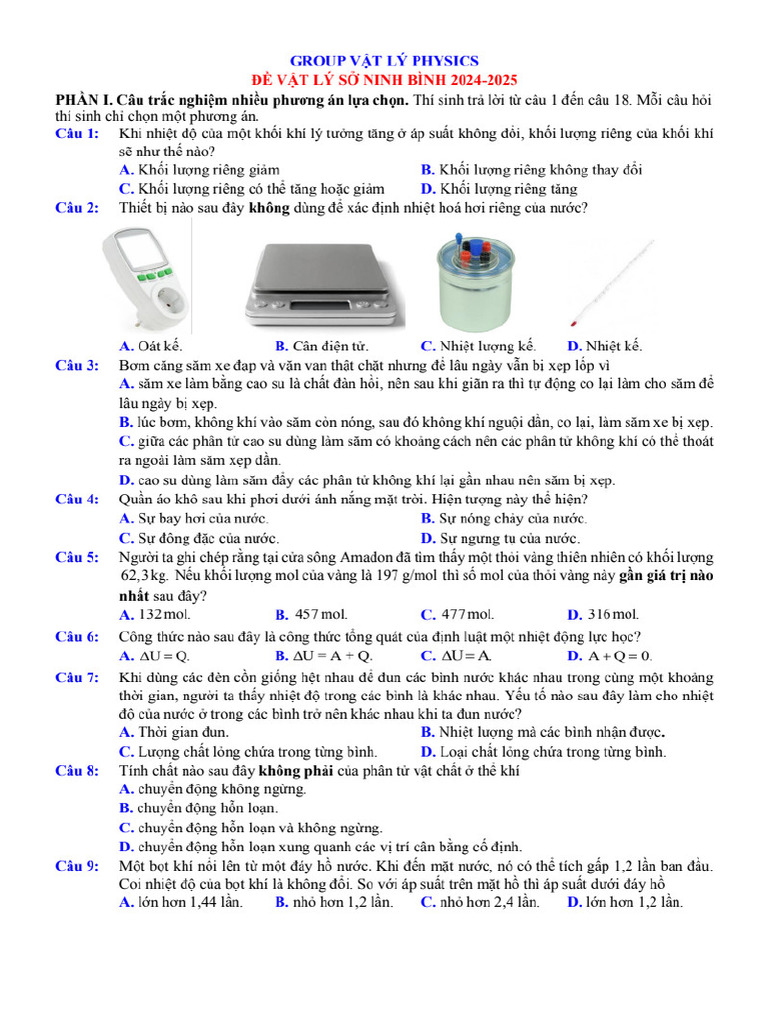 GROUP VẬT LÝ PHYSICS
ĐỀ VẬT LÝ SỞ NINH BÌNH 2024-2025

PHẦN I. Câu trắc nghiệm nhiều phương án lựa chọn. Thí sinh trả lời từ câu 1 đến câu 18. Mỗi câu hỏi thí sinh chỉ chọn một phương án.

Câu 1: Khi nhiệt độ của một khối khí lý tưởng tăng ở áp suất không đổi, khối lượng riêng của khối khí sẽ như thế nào?
A. Khối lượng riêng giảm
B. Khối lượng riêng không thay đổi
C. Khối lượng riêng có thể tăng hoặc giảm
D. Khối lượng riêng tăng

Câu 2: Thiết bị nào sau đây không dùng để xác định nhiệt hoá hơi riêng của nước?
A. Oát kế.
B. Cân điện tử.
C. Nhiệt lượng kế.
D. Nhiệt kế.

Câu 3: Bơm căng săm xe đạp và vặn van thật chặt nhưng để lâu ngày vẫn bị xẹp lốp vì
A. săm xe làm bằng cao su là chất đàn hồi, nên sau khi giãn ra thì tự động co lại làm cho săm để lâu ngày bị xẹp.
B. lúc bơm, không khí vào săm còn nóng, sau đó không khí nguội dần, co lại, làm săm xe bị xẹp.
C. giữa các phân tử cao su dùng làm săm có khoảng cách nên các phân tử không khí có thể thoát ra ngoài làm săm xẹp dần.
D. cao su dùng làm săm đẩy các phân tử không khí lại gần nhau nên săm bị xẹp.

Câu 4: Quần áo khô sau khi phơi dưới ánh nắng mặt trời. Hiện tượng này thể hiện?
A. Sự bay hơi của nước.
B. Sự nóng chảy của nước.
C. Sự đông đặc của nước.
D. Sự ngưng tụ của nước.

Câu 5: Người ta ghi chép rằng tại cửa sông Amadon đã tìm thấy một thỏi vàng thiên nhiên có khối lượng 62,3 kg. Nếu khối lượng mol của vàng là 197 g/mol thì số mol của thỏi vàng này gần giá trị nào nhất sau đây?
A. 132 mol.
B. 457 mol.
C. 477 mol.
D. 316 mol.

Câu 6: Công thức nào sau đây là công thức tổng quát của định luật một nhiệt động lực học?
A. $\Delta U = Q$.
B. $\Delta U = A + Q$.
C. $\Delta U = A$.
D. $A + Q = 0$.

Câu 7: Khi dùng các đèn cồn giống hệt nhau để đun các bình nước khác nhau trong cùng một khoảng thời gian, người ta thấy nhiệt độ trong các bình là khác nhau. Yếu tố nào sau đây làm cho nhiệt độ của nước ở trong các bình trở nên khác nhau khi ta đun nước?
A. Thời gian đun.
B. Nhiệt lượng mà các bình nhận được.
C. Lượng chất lỏng chứa trong từng bình.
D. Loại chất lỏng chứa trong từng bình.

Câu 8: Tính chất nào sau đây không phải của phân tử vật chất ở thể khí
A. chuyển động không ngừng.
B. chuyển động hỗn loạn.
C. chuyển động hỗn loạn và không ngừng.
D. chuyển động hỗn loạn xung quanh các vị trí cân bằng cố định.

Câu 9: Một bọt khí nổi lên từ một đáy hồ nước. Khi đến mặt nước, nó có thể tích gấp 1,2 lần ban đầu. Coi nhiệt độ của bọt khí là không đổi. So với áp suất trên mặt hồ thì áp suất dưới đáy hồ
A. lớn hơn 1,44 lần.
B. nhỏ hơn 1,2 lần.
C. nhỏ hơn 2,4 lần.
D. lớn hơn 1,2 lần.