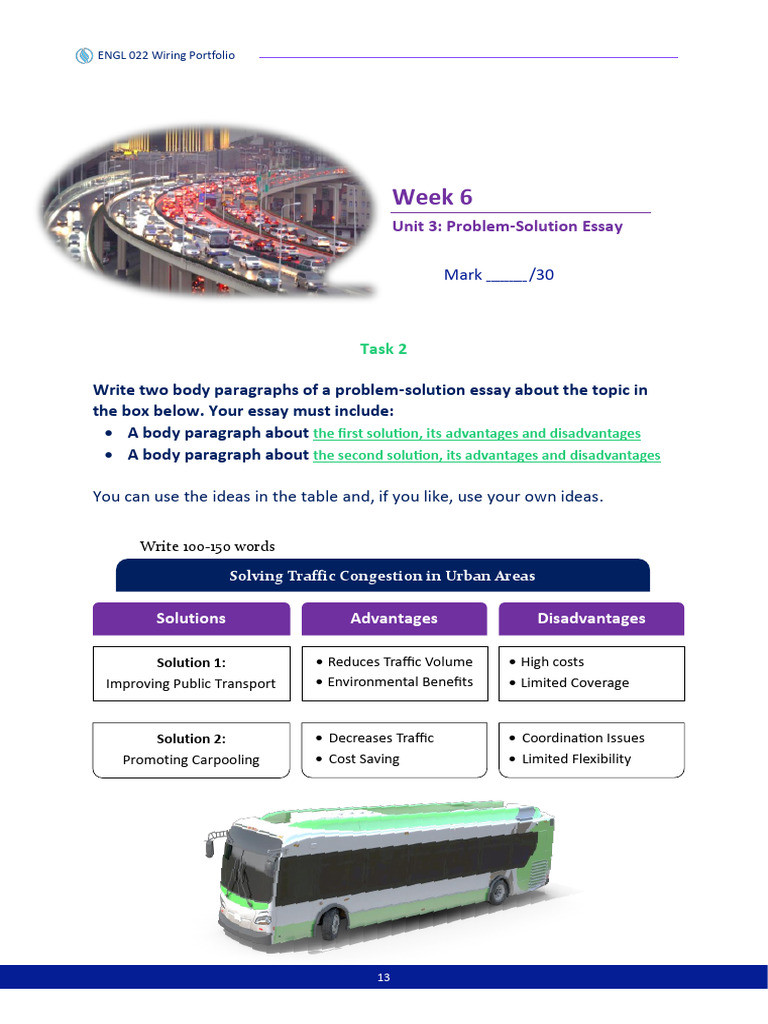 ENGL 022 Wiring Portfolio

Week 6
Unit 3: Problem-Solution Essay

Mark _____/30

Task 2

Write two body paragraphs of a problem-solution essay about the topic in the box below. Your essay must include:
• A body paragraph about the first solution, its advantages and disadvantages
• A body paragraph about the second solution, its advantages and disadvantages

You can use the ideas in the table and, if you like, use your own ideas.

Write 100-150 words

Solving Traffic Congestion in Urban Areas

| Solutions | Advantages | Disadvantages |
|---|---|---|
| Solution 1: Improving Public Transport | • Reduces Traffic Volume • Environmental Benefits | • High costs • Limited Coverage |
| Solution 2: Promoting Carpooling | • Decreases Traffic • Cost Saving | • Coordination Issues • Limited Flexibility |

13