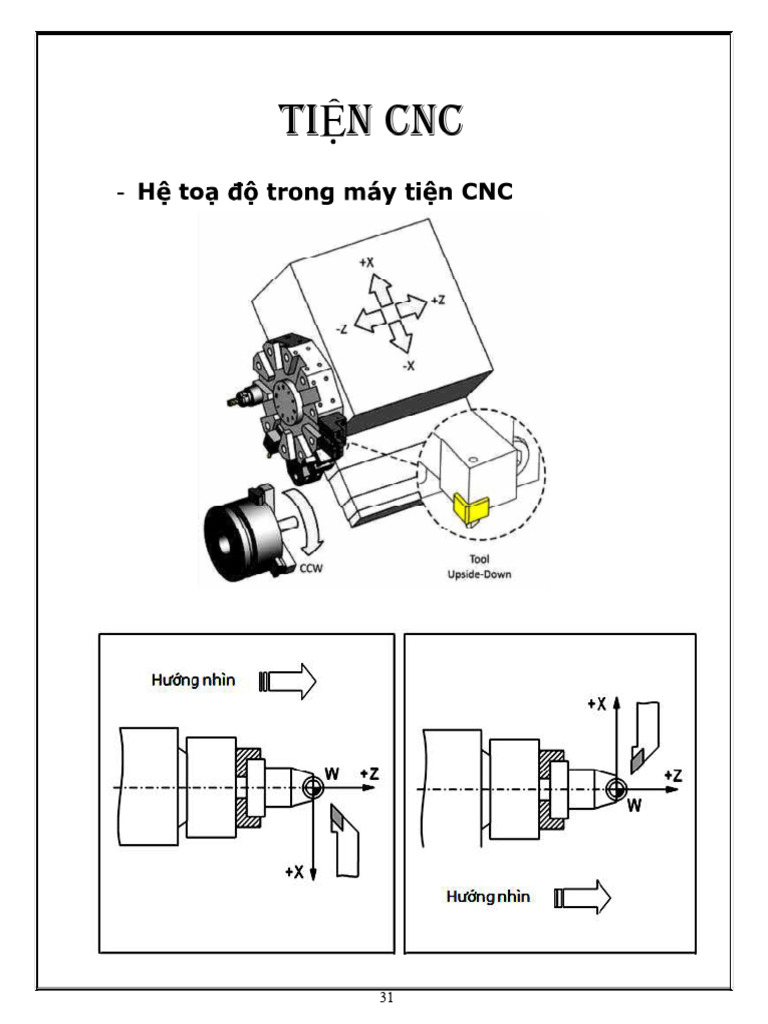 TIỆN CNC

- Hệ toạ độ trong máy tiện CNC

+X
-Z
+Z
-X
CCW
Tool
Upside-Down

Hướng nhìn
W
+Z
+X

+X
+Z
W
Hướng nhìn

31