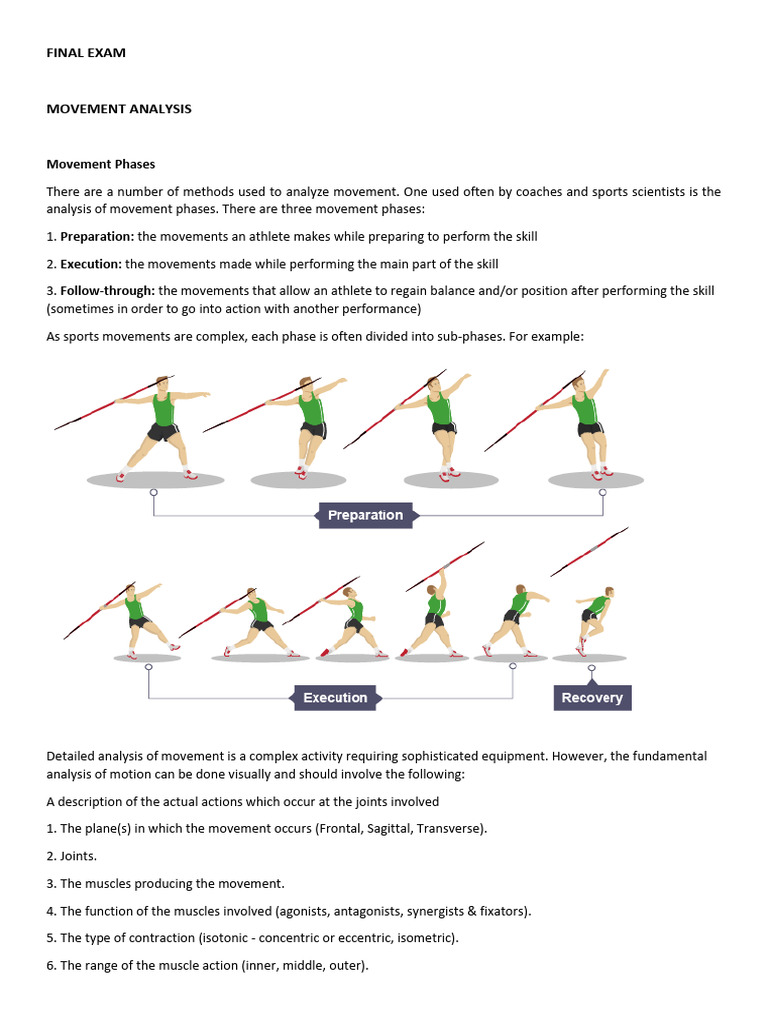 FINAL EXAM

MOVEMENT ANALYSIS

Movement Phases

There are a number of methods used to analyze movement. One used often by coaches and sports scientists is the analysis of movement phases. There are three movement phases:

1. Preparation: the movements an athlete makes while preparing to perform the skill

2. Execution: the movements made while performing the main part of the skill

3. Follow-through: the movements that allow an athlete to regain balance and/or position after performing the skill (sometimes in order to go into action with another performance)

As sports movements are complex, each phase is often divided into sub-phases. For example:

Preparation

Execution

Recovery

Detailed analysis of movement is a complex activity requiring sophisticated equipment. However, the fundamental analysis of motion can be done visually and should involve the following:

A description of the actual actions which occur at the joints involved

1. The plane(s) in which the movement occurs (Frontal, Sagittal, Transverse).

2. Joints.

3. The muscles producing the movement.

4. The function of the muscles involved (agonists, antagonists, synergists & fixators).

5. The type of contraction (isotonic - concentric or eccentric, isometric).

6. The range of the muscle action (inner, middle, outer).