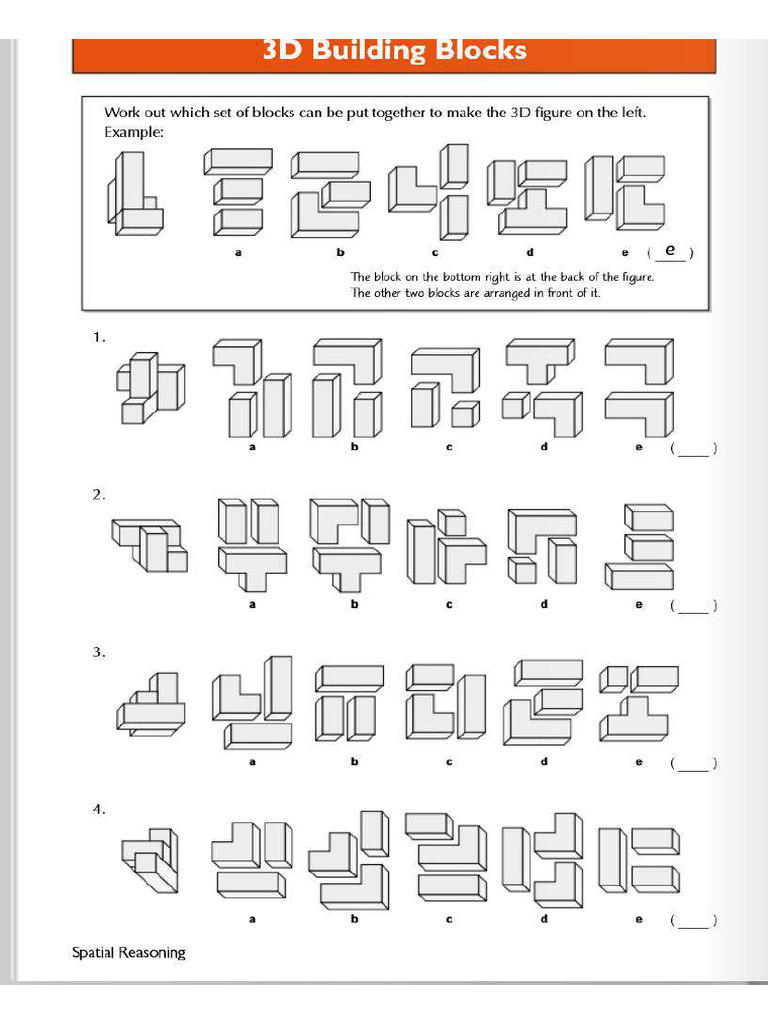 3D Building Blocks

Work out which set of blocks can be put together to make the 3D figure on the left.
Example:

a b c d e ( e )

The block on the bottom right is at the back of the figure.
The other two blocks are arranged in front of it.

1.
a b c d e ( ____ )

2.
a b c d e ( ____ )

3.
a b c d e ( ____ )

4.
a b c d e ( ____ )

Spatial Reasoning