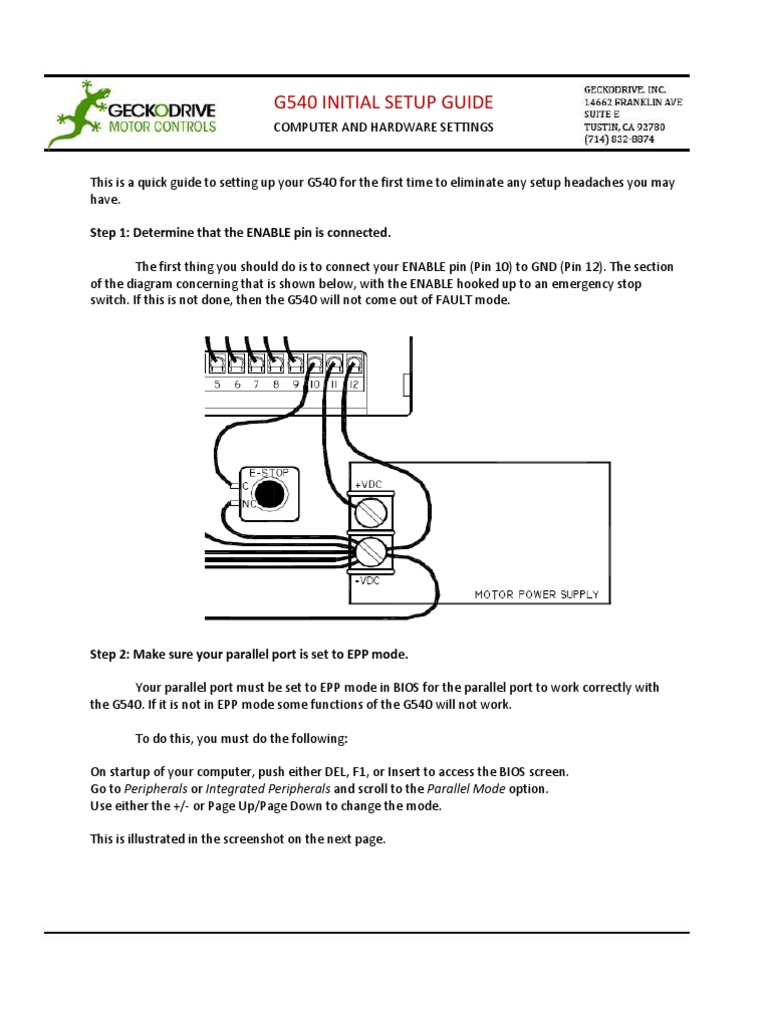 GECKODRIVE
MOTOR CONTROLS

G540 INITIAL SETUP GUIDE
COMPUTER AND HARDWARE SETTINGS

GECKODRIVE, INC.
14662 FRANKLIN AVE
SUITE E
TUSTIN, CA 92780
(714) 832-8874

This is a quick guide to setting up your G540 for the first time to eliminate any setup headaches you may have.

Step 1: Determine that the ENABLE pin is connected.

The first thing you should do is to connect your ENABLE pin (Pin 10) to GND (Pin 12). The section of the diagram concerning that is shown below, with the ENABLE hooked up to an emergency stop switch. If this is not done, then the G540 will not come out of FAULT mode.

5 6 7 8 9 10 11 12
E-STOP
C
NC
+VDC
-VDC
MOTOR POWER SUPPLY

Step 2: Make sure your parallel port is set to EPP mode.

Your parallel port must be set to EPP mode in BIOS for the parallel port to work correctly with the G540. If it is not in EPP mode some functions of the G540 will not work.

To do this, you must do the following:

On startup of your computer, push either DEL, F1, or Insert to access the BIOS screen.
Go to Peripherals or Integrated Peripherals and scroll to the Parallel Mode option.
Use either the +/- or Page Up/Page Down to change the mode.

This is illustrated in the screenshot on the next page.