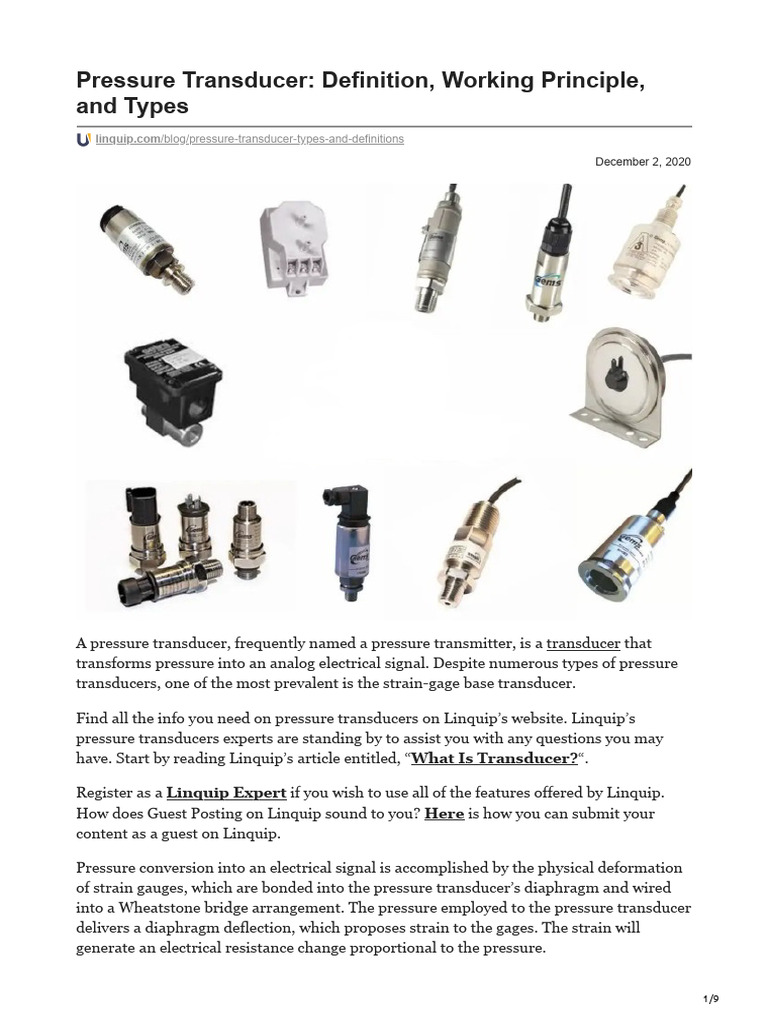 Pressure Transducer: Definition, Working Principle, and Types

linquip.com/blog/pressure-transducer-types-and-definitions

December 2, 2020

A pressure transducer, frequently named a pressure transmitter, is a transducer that transforms pressure into an analog electrical signal. Despite numerous types of pressure transducers, one of the most prevalent is the strain-gage base transducer.

Find all the info you need on pressure transducers on Linquip's website. Linquip's pressure transducers experts are standing by to assist you with any questions you may have. Start by reading Linquip's article entitled, "What Is Transducer?".

Register as a Linquip Expert if you wish to use all of the features offered by Linquip. How does Guest Posting on Linquip sound to you? Here is how you can submit your content as a guest on Linquip.

Pressure conversion into an electrical signal is accomplished by the physical deformation of strain gauges, which are bonded into the pressure transducer's diaphragm and wired into a Wheatstone bridge arrangement. The pressure employed to the pressure transducer delivers a diaphragm deflection, which proposes strain to the gages. The strain will generate an electrical resistance change proportional to the pressure.

1/9