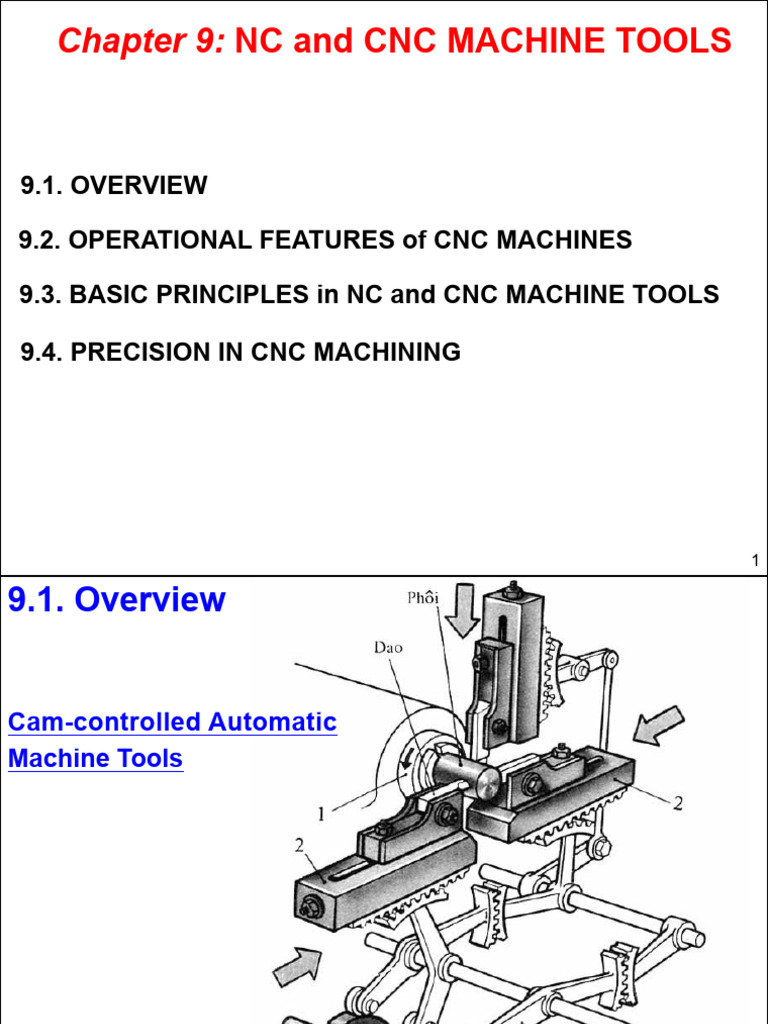 Chapter 9: NC and CNC MACHINE TOOLS

9.1. OVERVIEW

9.2. OPERATIONAL FEATURES of CNC MACHINES

9.3. BASIC PRINCIPLES in NC and CNC MACHINE TOOLS

9.4. PRECISION IN CNC MACHINING

1

9.1. Overview

Cam-controlled Automatic Machine Tools

Phôi

Dao

1

2

2