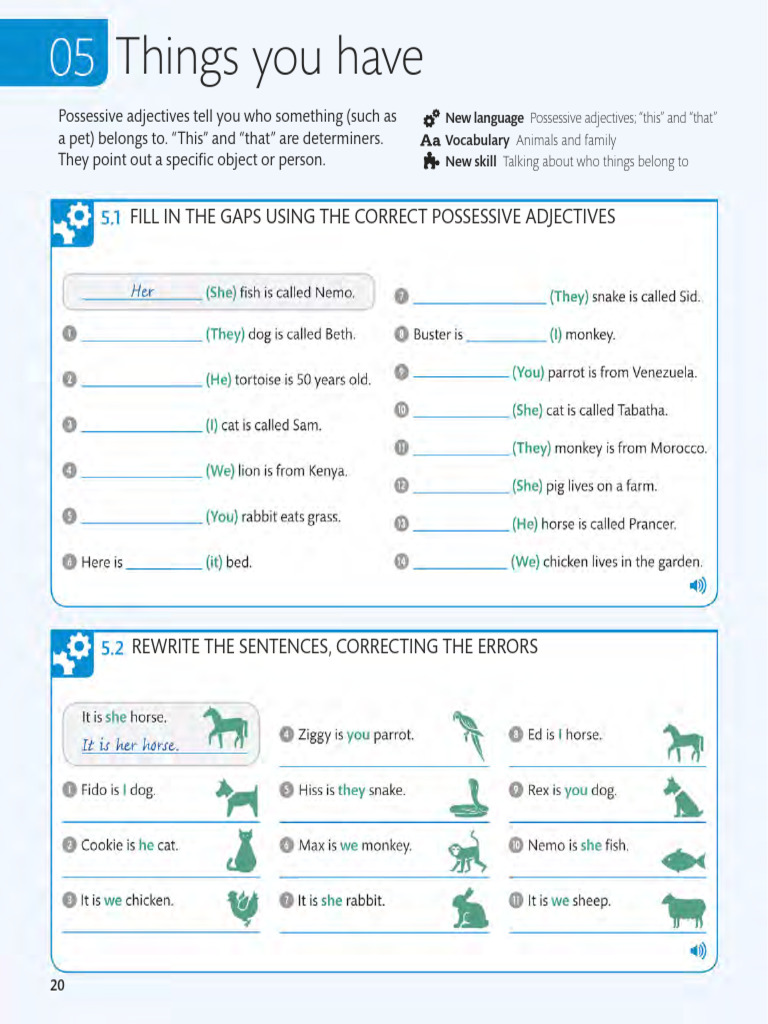 05 Things you have

Possessive adjectives tell you who something (such as a pet) belongs to. "This" and "that" are determiners. They point out a specific object or person.

New language Possessive adjectives; "this" and "that"
Aa Vocabulary Animals and family
New skill Talking about who things belong to

5.1 FILL IN THE GAPS USING THE CORRECT POSSESSIVE ADJECTIVES

Her (She) fish is called Nemo.

1 ______ (They) dog is called Beth.

2 ______ (He) tortoise is 50 years old.

3 ______ (I) cat is called Sam.

4 ______ (We) lion is from Kenya.

5 ______ (You) rabbit eats grass.

6 Here is ______ (it) bed.

7 ______ (They) snake is called Sid.

8 Buster is ______ (I) monkey.

9 ______ (You) parrot is from Venezuela.

10 ______ (She) cat is called Tabatha.

11 ______ (They) monkey is from Morocco.

12 ______ (She) pig lives on a farm.

13 ______ (He) horse is called Prancer.

14 ______ (We) chicken lives in the garden.

5.2 REWRITE THE SENTENCES, CORRECTING THE ERRORS

It is she horse.
It is her horse.

1 Fido is I dog.

2 Cookie is he cat.

3 It is we chicken.

4 Ziggy is you parrot.

5 Hiss is they snake.

6 Max is we monkey.

7 It is she rabbit.

8 Ed is I horse.

9 Rex is you dog.

10 Nemo is she fish.

11 It is we sheep.

20