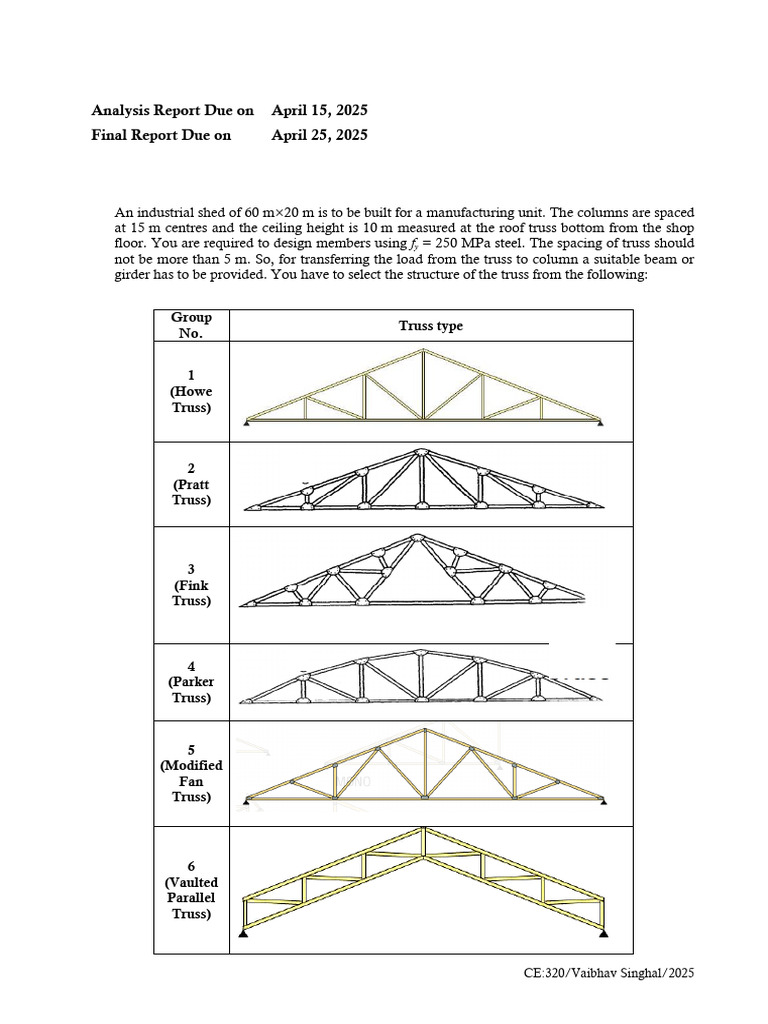 Analysis Report Due on April 15, 2025
Final Report Due on April 25, 2025

An industrial shed of 60 m×20 m is to be built for a manufacturing unit. The columns are spaced at 15 m centres and the ceiling height is 10 m measured at the roof truss bottom from the shop floor. You are required to design members using $f_y$ = 250 MPa steel. The spacing of truss should not be more than 5 m. So, for transferring the load from the truss to column a suitable beam or girder has to be provided. You have to select the structure of the truss from the following:

| Group No. | Truss type |
|---|---|
| 1 (Howe Truss) | |
| 2 (Pratt Truss) | |
| 3 (Fink Truss) | |
| 4 (Parker Truss) | |
| 5 (Modified Fan Truss) | |
| 6 (Vaulted Parallel Truss) | |

CE:320/Vaibhav Singhal/2025