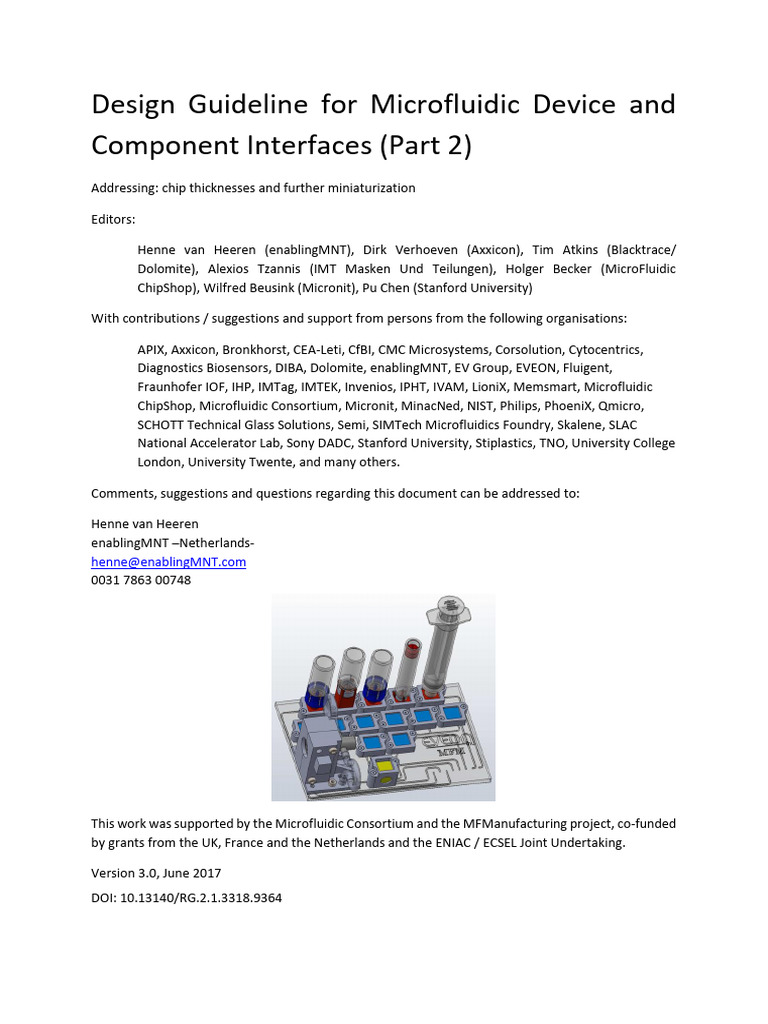 Design Guideline for Microfluidic Device and Component Interfaces (Part 2)

Addressing: chip thicknesses and further miniaturization

Editors:

Henne van Heeren (enablingMNT), Dirk Verhoeven (Axxicon), Tim Atkins (Blacktrace/ Dolomite), Alexios Tzannis (IMT Masken Und Teilungen), Holger Becker (MicroFluidic ChipShop), Wilfred Beusink (Micronit), Pu Chen (Stanford University)

With contributions / suggestions and support from persons from the following organisations:

APIX, Axxicon, Bronkhorst, CEA-Leti, CfBI, CMC Microsystems, Corsolution, Cytocentrics, Diagnostics Biosensors, DIBA, Dolomite, enablingMNT, EV Group, EVEON, Fluigent, Fraunhofer IOF, IHP, IMTag, IMTEK, Invenios, IPHT, IVAM, LioniX, Memsmart, Microfluidic ChipShop, Microfluidic Consortium, Micronit, MinacNed, NIST, Philips, PhoeniX, Qmicro, SCHOTT Technical Glass Solutions, Semi, SIMTech Microfluidics Foundry, Skalene, SLAC National Accelerator Lab, Sony DADC, Stanford University, Stiplastics, TNO, University College London, University Twente, and many others.

Comments, suggestions and questions regarding this document can be addressed to:

Henne van Heeren
enablingMNT –Netherlands-
henne@enablingMNT.com
0031 7863 00748

This work was supported by the Microfluidic Consortium and the MFManufacturing project, co-funded by grants from the UK, France and the Netherlands and the ENIAC / ECSEL Joint Undertaking.

Version 3.0, June 2017

DOI: 10.13140/RG.2.1.3318.9364