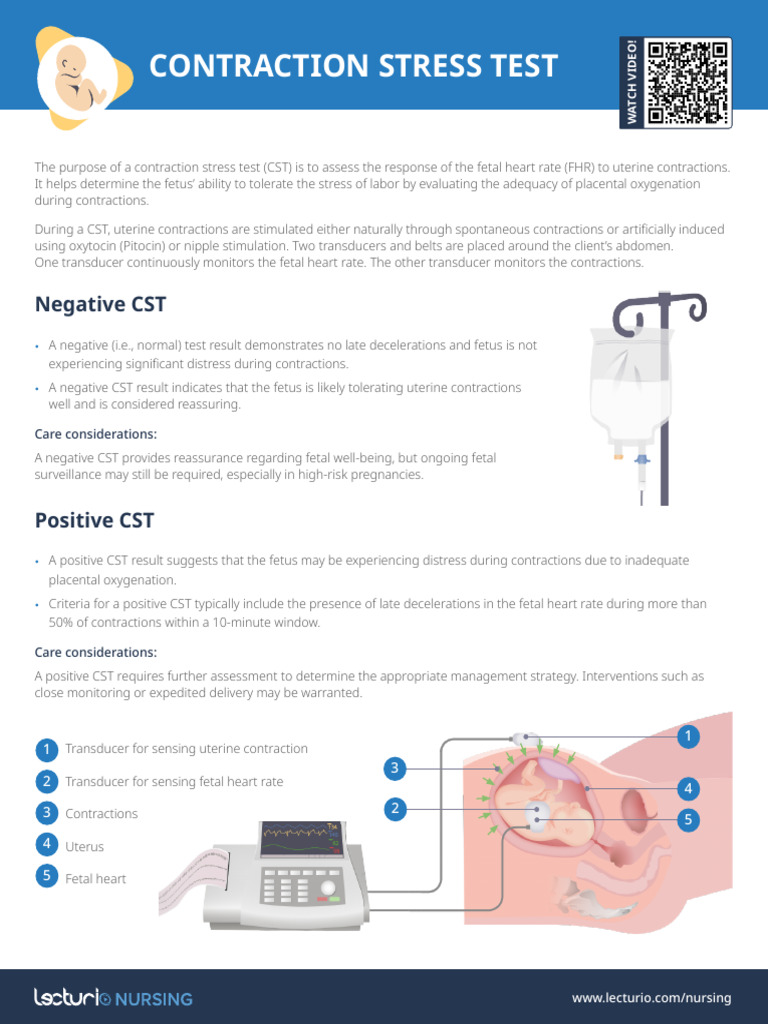 CONTRACTION STRESS TEST

WATCH VIDEO!

The purpose of a contraction stress test (CST) is to assess the response of the fetal heart rate (FHR) to uterine contractions. It helps determine the fetus' ability to tolerate the stress of labor by evaluating the adequacy of placental oxygenation during contractions.

During a CST, uterine contractions are stimulated either naturally through spontaneous contractions or artificially induced using oxytocin (Pitocin) or nipple stimulation. Two transducers and belts are placed around the client's abdomen. One transducer continuously monitors the fetal heart rate. The other transducer monitors the contractions.

Negative CST

• A negative (i.e., normal) test result demonstrates no late decelerations and fetus is not experiencing significant distress during contractions.
• A negative CST result indicates that the fetus is likely tolerating uterine contractions well and is considered reassuring.

Care considerations:

A negative CST provides reassurance regarding fetal well-being, but ongoing fetal surveillance may still be required, especially in high-risk pregnancies.

Positive CST

• A positive CST result suggests that the fetus may be experiencing distress during contractions due to inadequate placental oxygenation.
• Criteria for a positive CST typically include the presence of late decelerations in the fetal heart rate during more than 50% of contractions within a 10-minute window.

Care considerations:

A positive CST requires further assessment to determine the appropriate management strategy. Interventions such as close monitoring or expedited delivery may be warranted.

1 Transducer for sensing uterine contraction
2 Transducer for sensing fetal heart rate
3 Contractions
4 Uterus
5 Fetal heart

3
2
1
4
5

lecturio NURSING

www.lecturio.com/nursing