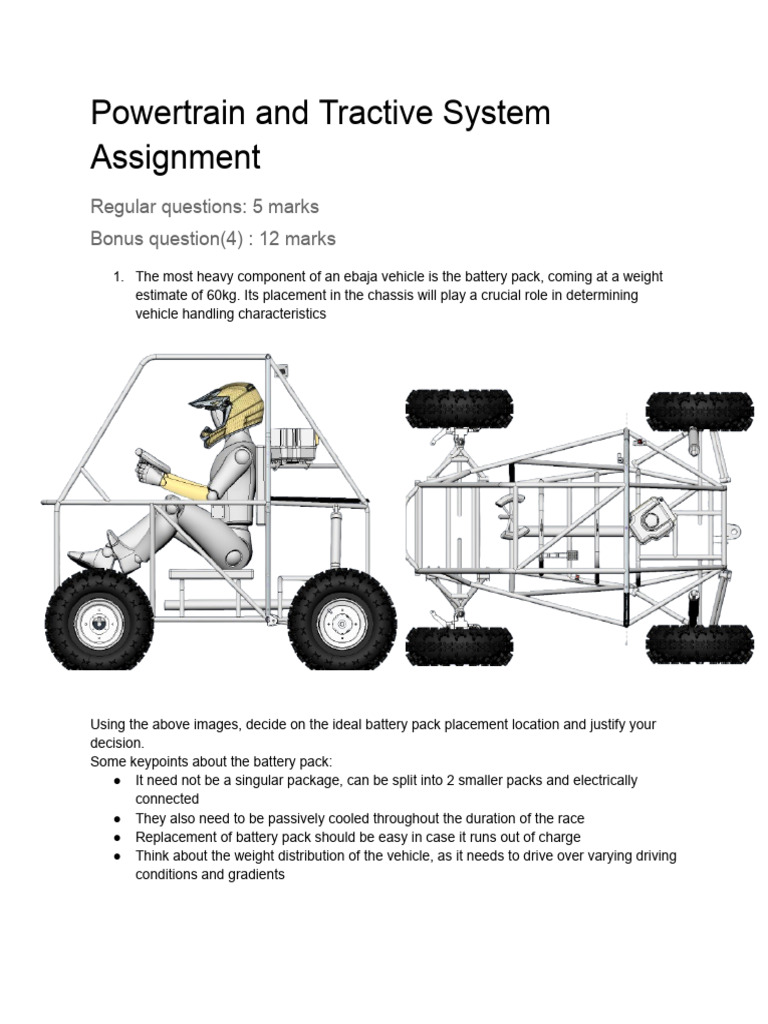 Powertrain and Tractive System Assignment

Regular questions: 5 marks

Bonus question(4) : 12 marks

1. The most heavy component of an ebaja vehicle is the battery pack, coming at a weight estimate of 60kg. Its placement in the chassis will play a crucial role in determining vehicle handling characteristics

Using the above images, decide on the ideal battery pack placement location and justify your decision.
Some keypoints about the battery pack:
● It need not be a singular package, can be split into 2 smaller packs and electrically connected
● They also need to be passively cooled throughout the duration of the race
● Replacement of battery pack should be easy in case it runs out of charge
● Think about the weight distribution of the vehicle, as it needs to drive over varying driving conditions and gradients