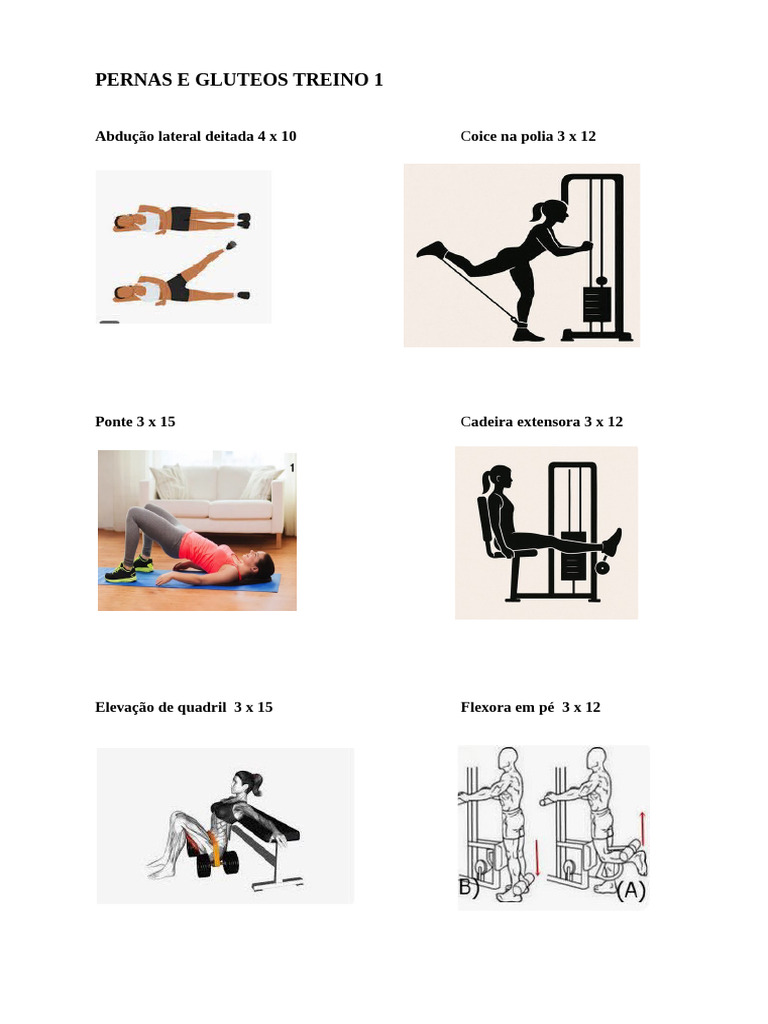 PERNAS E GLUTEOS TREINO 1

Abdução lateral deitada 4 x 10

Coice na polia 3 x 12

Ponte 3 x 15

1

Cadeira extensora 3 x 12

Elevação de quadril 3 x 15

Flexora em pé 3 x 12

B)

(A)