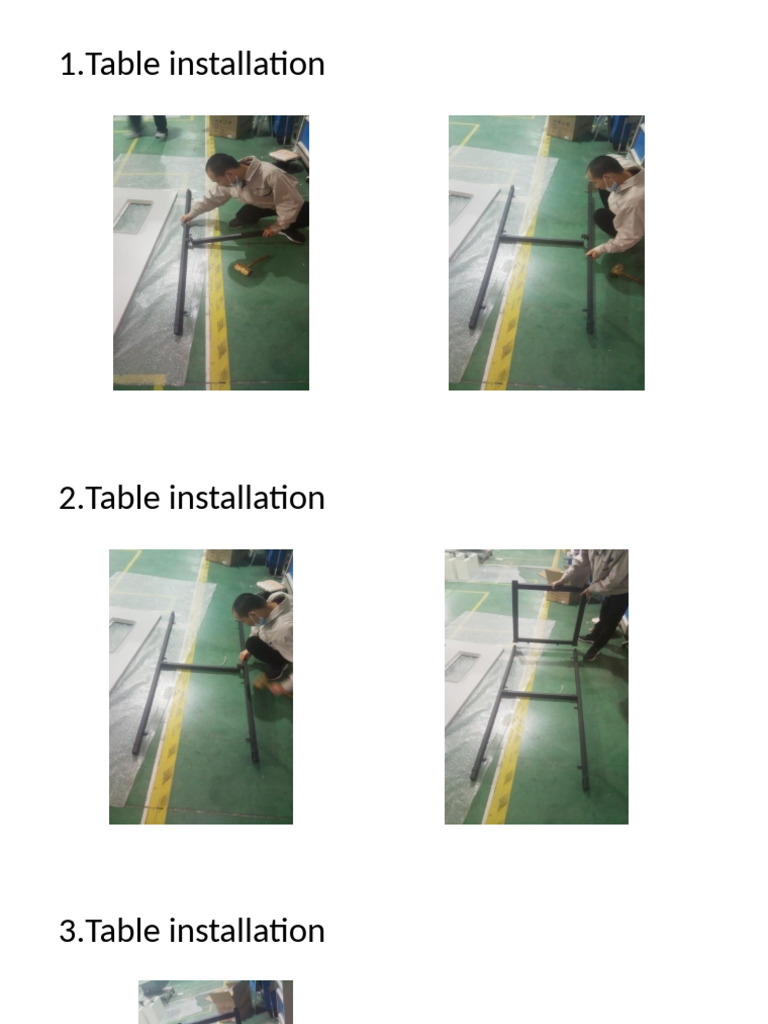 1.Table installation

2.Table installation

3.Table installation