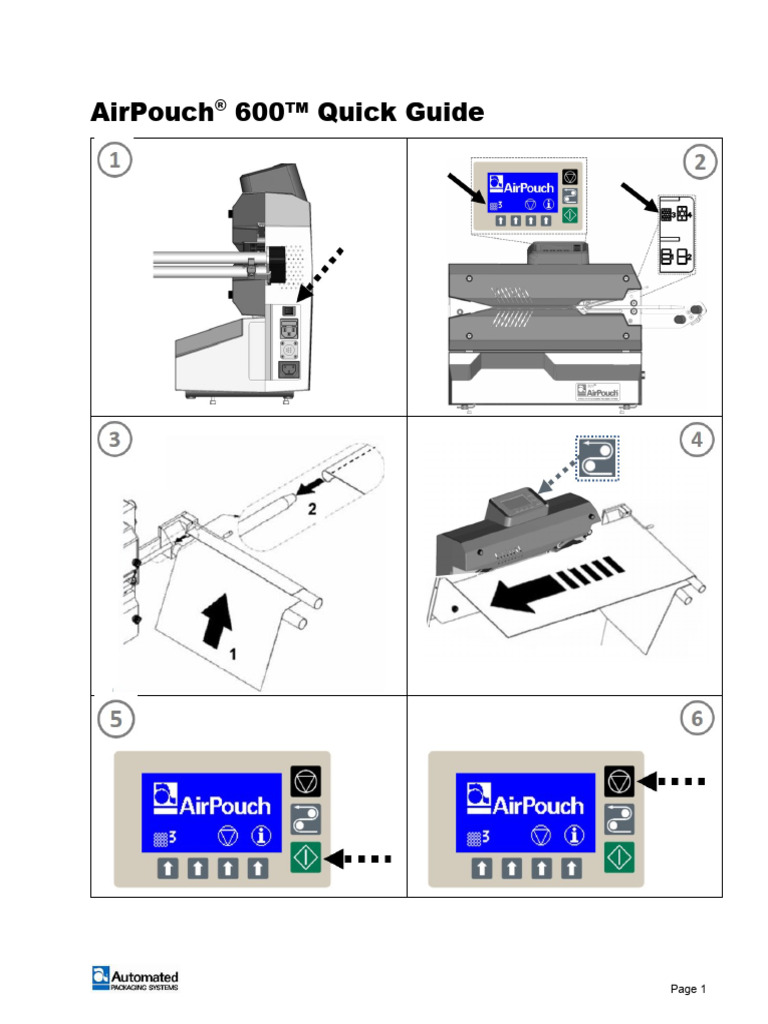 AirPouch® 600™ Quick Guide

1

2

AirPouch

3

AirPouch

3

2

1

4

5

AirPouch

3

6

AirPouch

3

Automated
PACKAGING SYSTEMS

Page 1