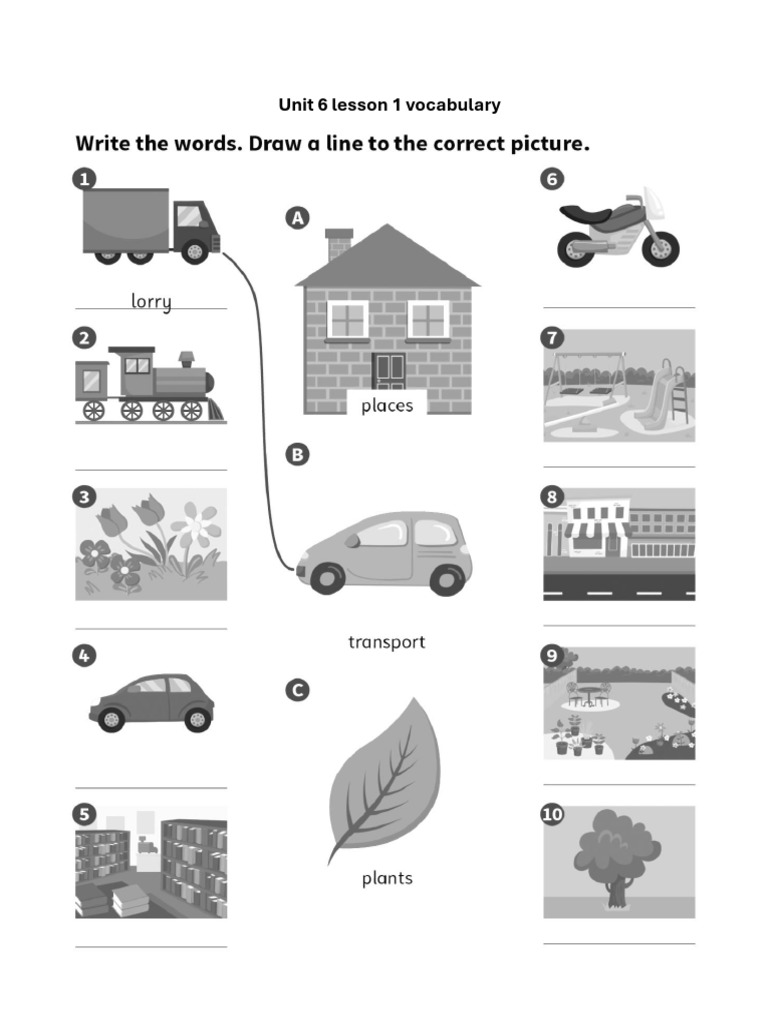 Unit 6 lesson 1 vocabulary

Write the words. Draw a line to the correct picture.

1

lorry

2

3

4

5

A

places

B

transport

C

plants

6

7

8

9

10