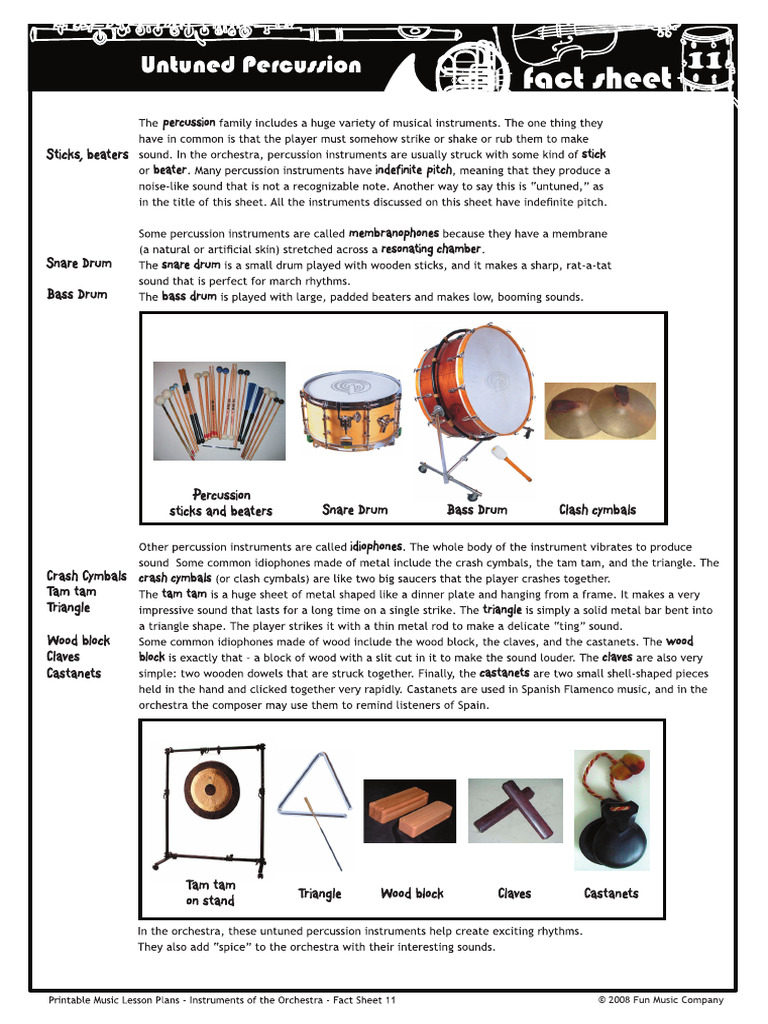 Untuned Percussion

fact sheet 11

Sticks, beaters

The percussion family includes a huge variety of musical instruments. The one thing they have in common is that the player must somehow strike or shake or rub them to make sound. In the orchestra, percussion instruments are usually struck with some kind of stick or beater. Many percussion instruments have indefinite pitch, meaning that they produce a noise-like sound that is not a recognizable note. Another way to say this is "untuned," as in the title of this sheet. All the instruments discussed on this sheet have indefinite pitch.

Snare Drum

Bass Drum

Some percussion instruments are called membranophones because they have a membrane (a natural or artificial skin) stretched across a resonating chamber.
The snare drum is a small drum played with wooden sticks, and it makes a sharp, rat-a-tat sound that is perfect for march rhythms.
The bass drum is played with large, padded beaters and makes low, booming sounds.

Percussion sticks and beaters

Snare Drum

Bass Drum

Clash cymbals

Crash Cymbals
Tam tam
Triangle

Wood block
Claves
Castanets

Other percussion instruments are called idiophones. The whole body of the instrument vibrates to produce sound Some common idiophones made of metal include the crash cymbals, the tam tam, and the triangle. The crash cymbals (or clash cymbals) are like two big saucers that the player crashes together.
The tam tam is a huge sheet of metal shaped like a dinner plate and hanging from a frame. It makes a very impressive sound that lasts for a long time on a single strike. The triangle is simply a solid metal bar bent into a triangle shape. The player strikes it with a thin metal rod to make a delicate "ting" sound.
Some common idiophones made of wood include the wood block, the claves, and the castanets. The wood block is exactly that - a block of wood with a slit cut in it to make the sound louder. The claves are also very simple: two wooden dowels that are struck together. Finally, the castanets are two small shell-shaped pieces held in the hand and clicked together very rapidly. Castanets are used in Spanish Flamenco music, and in the orchestra the composer may use them to remind listeners of Spain.

Tam tam on stand

Triangle

Wood block

Claves

Castanets

In the orchestra, these untuned percussion instruments help create exciting rhythms. They also add "spice" to the orchestra with their interesting sounds.

Printable Music Lesson Plans - Instruments of the Orchestra - Fact Sheet 11

© 2008 Fun Music Company