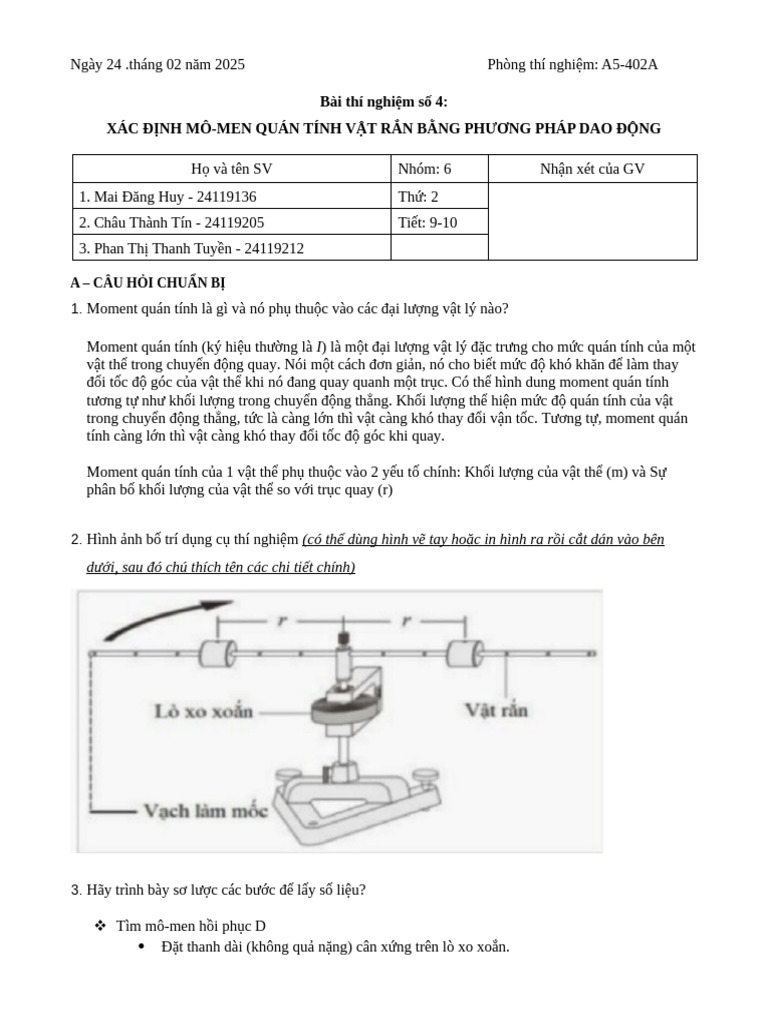 Ngày 24 .tháng 02 năm 2025

Phòng thí nghiệm: A5-402A

Bài thí nghiệm số 4:

XÁC ĐỊNH MÔ-MEN QUÁN TÍNH VẬT RẮN BẰNG PHƯƠNG PHÁP DAO ĐỘNG

| Họ và tên SV | Nhóm: 6 | Nhận xét của GV |
|---|---|---|
| 1. Mai Đăng Huy - 24119136 | Thứ: 2 | |
| 2. Châu Thành Tín - 24119205 | Tiết: 9-10 | |
| 3. Phan Thị Thanh Tuyền - 24119212 | | |

A – CÂU HỎI CHUẨN BỊ

1. Moment quán tính là gì và nó phụ thuộc vào các đại lượng vật lý nào?

Moment quán tính (ký hiệu thường là $I$) là một đại lượng vật lý đặc trưng cho mức quán tính của một vật thể trong chuyển động quay. Nói một cách đơn giản, nó cho biết mức độ khó khăn để làm thay đổi tốc độ góc của vật thể khi nó đang quay quanh một trục. Có thể hình dung moment quán tính tương tự như khối lượng trong chuyển động thẳng. Khối lượng thể hiện mức độ quán tính của vật trong chuyển động thẳng, tức là càng lớn thì vật càng khó thay đổi vận tốc. Tương tự, moment quán tính càng lớn thì vật càng khó thay đổi tốc độ góc khi quay.

Moment quán tính của 1 vật thể phụ thuộc vào 2 yếu tố chính: Khối lượng của vật thể (m) và Sự phân bố khối lượng của vật thể so với trục quay (r)

2. Hình ảnh bố trí dụng cụ thí nghiệm (có thể dùng hình vẽ tay hoặc in hình ra rồi cắt dán vào bên dưới, sau đó chú thích tên các chi tiết chính)

r
r
Lò xo xoắn
Vật rắn
Vạch làm mốc

3. Hãy trình bày sơ lược các bước để lấy số liệu?

❖ Tìm mô-men hồi phục D
• Đặt thanh dài (không quả nặng) cân xứng trên lò xo xoắn.