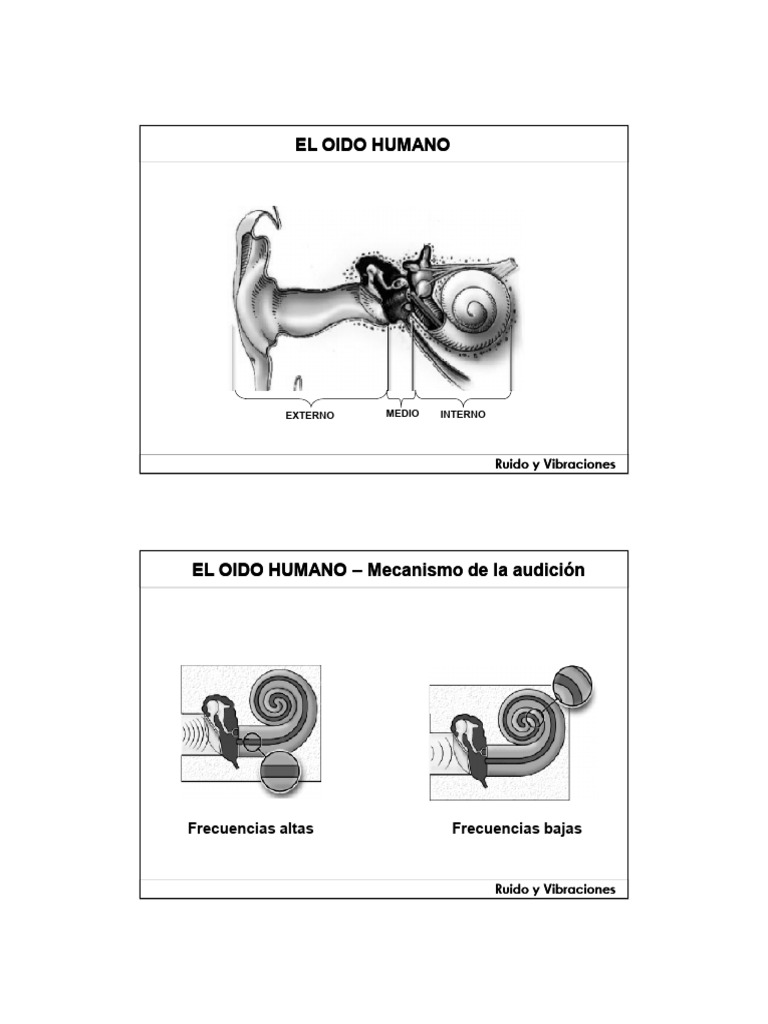 EL OIDO HUMANO

EXTERNO

MEDIO

INTERNO

Ruido y Vibraciones

EL OIDO HUMANO – Mecanismo de la audición

Frecuencias altas

Frecuencias bajas

Ruido y Vibraciones