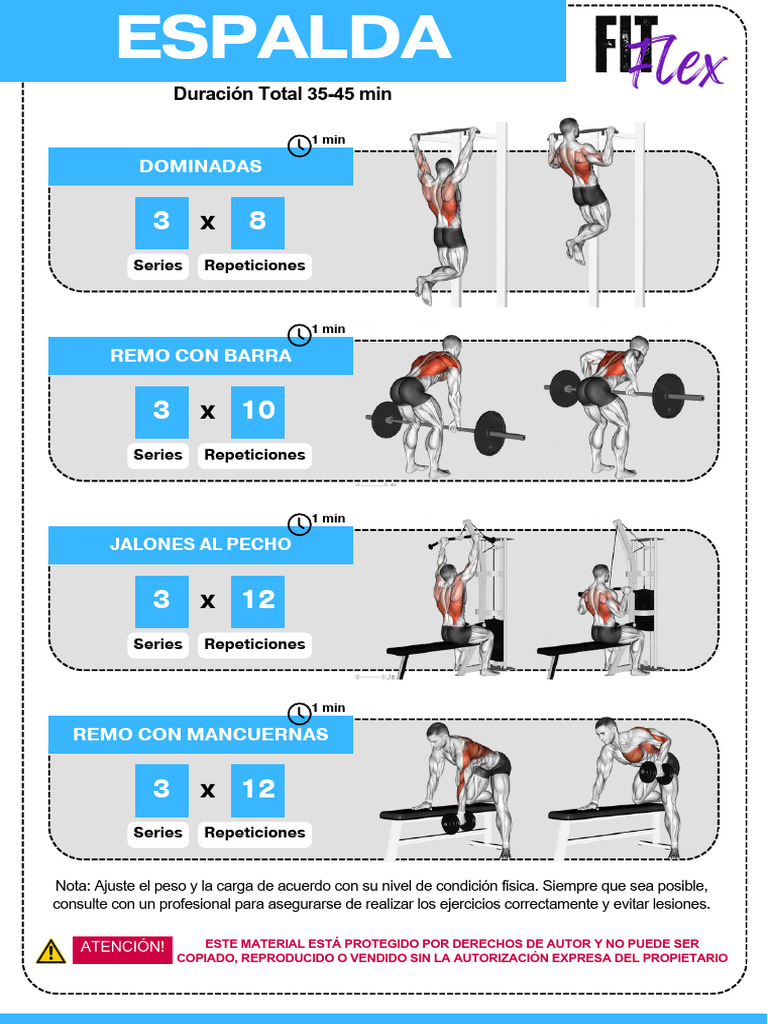 ESPALDA

FIT Flex

Duración Total 35-45 min

1 min
DOMINADAS
3 x 8
Series Repeticiones

1 min
REMO CON BARRA
3 x 10
Series Repeticiones

1 min
JALONES AL PECHO
3 x 12
Series Repeticiones

1 min
REMO CON MANCUERNAS
3 x 12
Series Repeticiones

Nota: Ajuste el peso y la carga de acuerdo con su nivel de condición física. Siempre que sea posible, consulte con un profesional para asegurarse de realizar los ejercicios correctamente y evitar lesiones.

ATENCIÓN! ESTE MATERIAL ESTÁ PROTEGIDO POR DERECHOS DE AUTOR Y NO PUEDE SER COPIADO, REPRODUCIDO O VENDIDO SIN LA AUTORIZACIÓN EXPRESA DEL PROPIETARIO