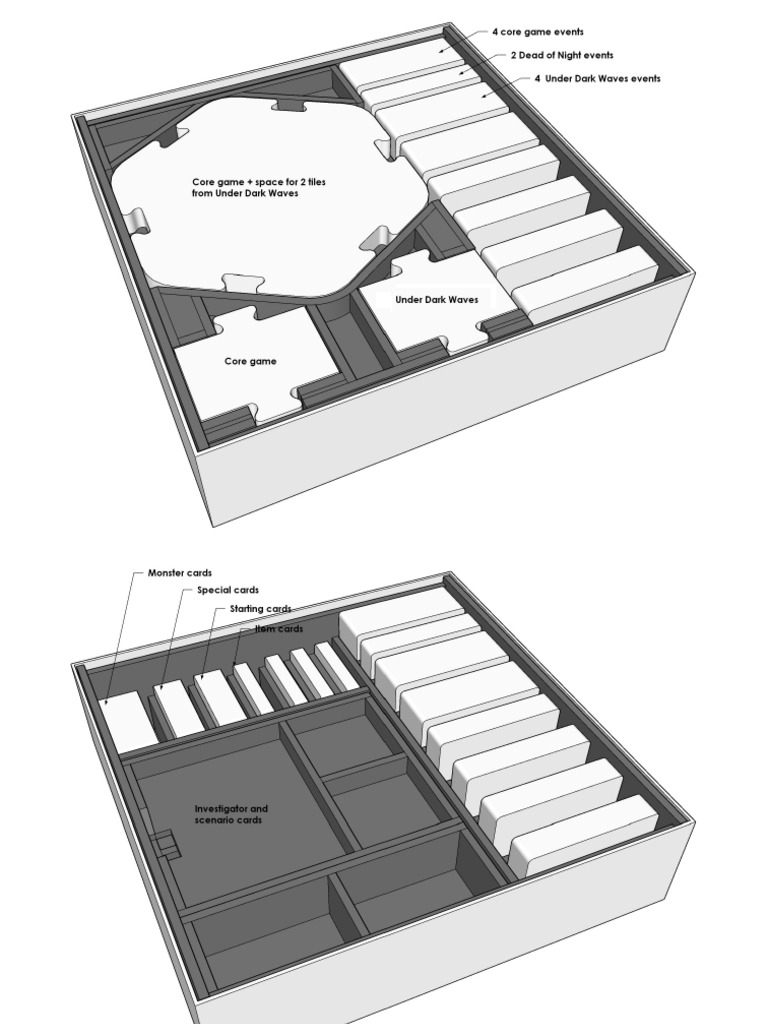 4 core game events
2 Dead of Night events
4 Under Dark Waves events

Core game + space for 2 tiles from Under Dark Waves

Under Dark Waves

Core game

Monster cards
Special cards
Starting cards
Item cards

Investigator and scenario cards