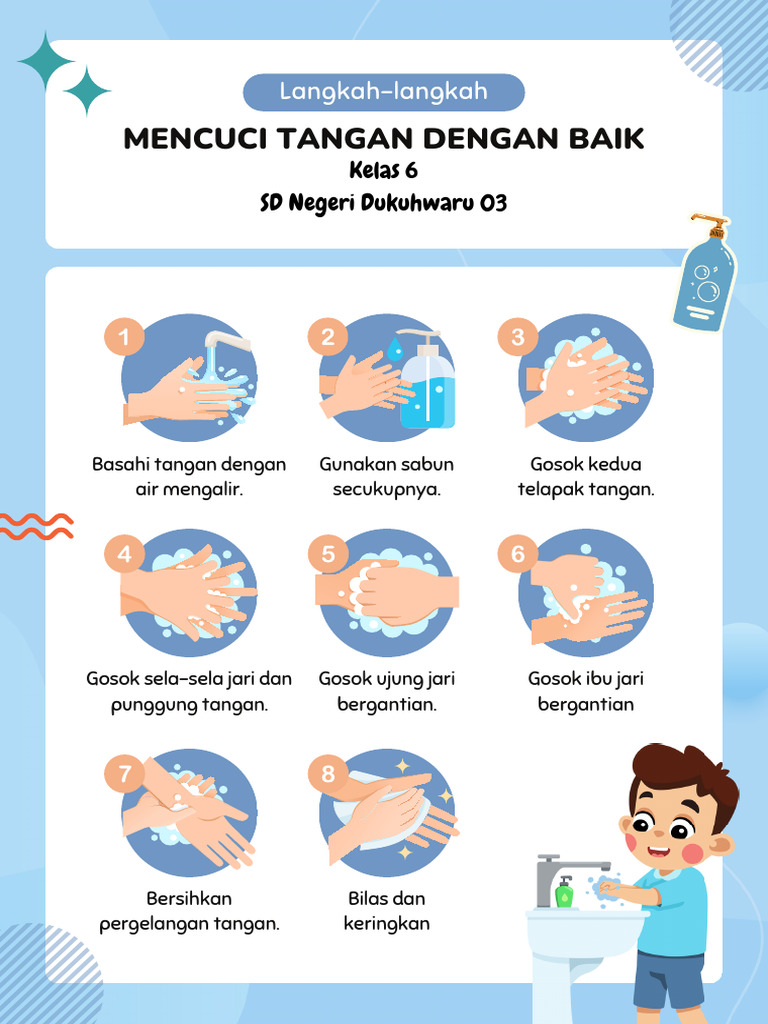 Langkah-langkah

MENCUCI TANGAN DENGAN BAIK

Kelas 6

SD Negeri Dukuhwaru 03

1
Basahi tangan dengan air mengalir.

2
Gunakan sabun secukupnya.

3
Gosok kedua telapak tangan.

4
Gosok sela-sela jari dan punggung tangan.

5
Gosok ujung jari bergantian.

6
Gosok ibu jari bergantian

7
Bersihkan pergelangan tangan.

8
Bilas dan keringkan