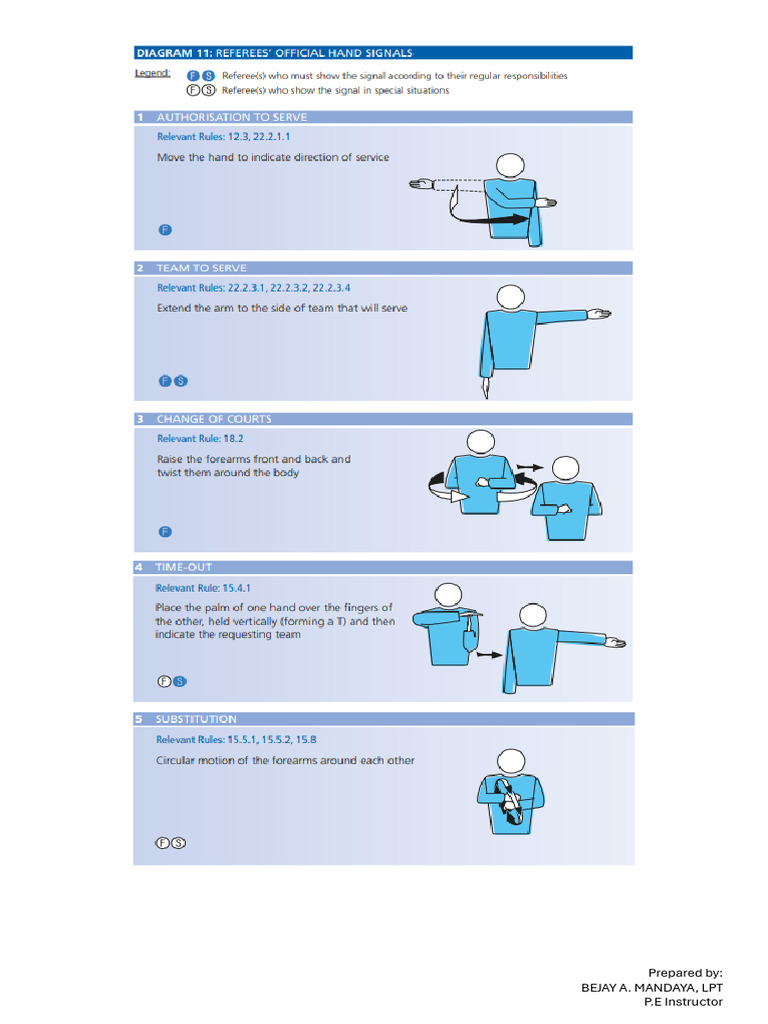 DIAGRAM 11: REFEREES' OFFICIAL HAND SIGNALS

Legend: F S Referee(s) who must show the signal according to their regular responsibilities
F S Referee(s) who show the signal in special situations

1 AUTHORISATION TO SERVE

Relevant Rules: 12.3, 22.2.1.1

Move the hand to indicate direction of service

F

2 TEAM TO SERVE

Relevant Rules: 22.2.3.1, 22.2.3.2, 22.2.3.4

Extend the arm to the side of team that will serve

F S

3 CHANGE OF COURTS

Relevant Rule: 18.2

Raise the forearms front and back and twist them around the body

F

4 TIME-OUT

Relevant Rule: 15.4.1

Place the palm of one hand over the fingers of the other, held vertically (forming a T) and then indicate the requesting team

F S

5 SUBSTITUTION

Relevant Rules: 15.5.1, 15.5.2, 15.8

Circular motion of the forearms around each other

F S

Prepared by:
BEJAY A. MANDAYA, LPT
P.E Instructor