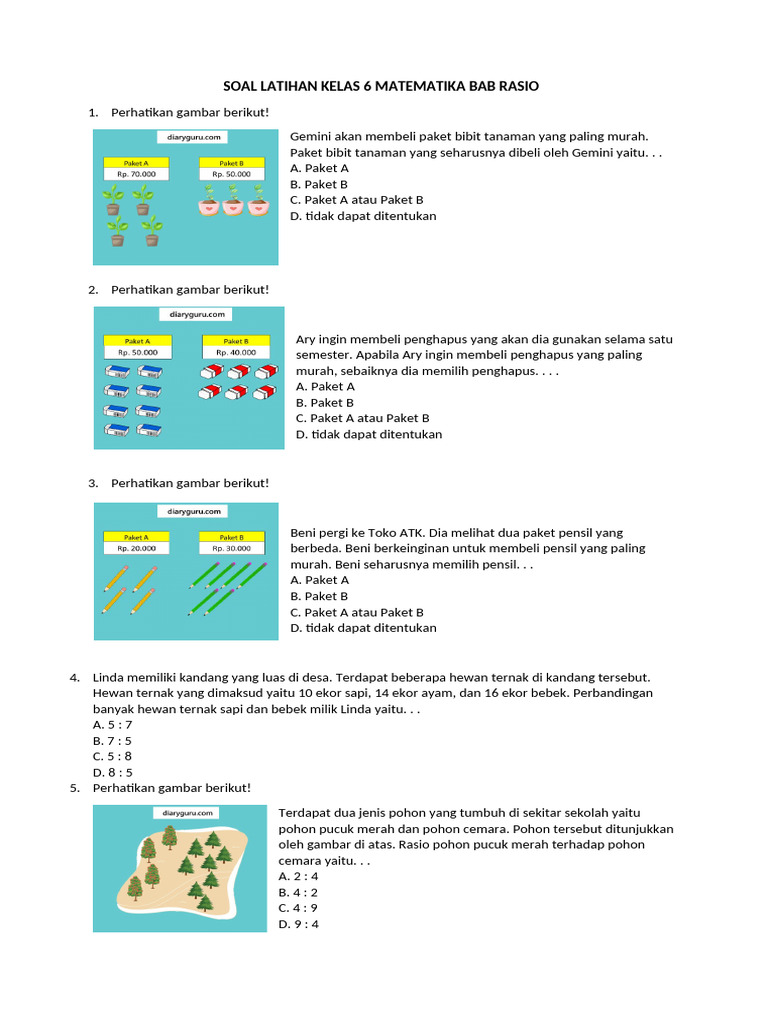 SOAL LATIHAN KELAS 6 MATEMATIKA BAB RASIO

1. Perhatikan gambar berikut!

diaryguru.com

Paket A
Rp. 70.000

Paket B
Rp. 50.000

Gemini akan membeli paket bibit tanaman yang paling murah. Paket bibit tanaman yang seharusnya dibeli oleh Gemini yaitu. . .
A. Paket A
B. Paket B
C. Paket A atau Paket B
D. tidak dapat ditentukan

2. Perhatikan gambar berikut!

diaryguru.com

Paket A
Rp. 50.000

Paket B
Rp. 40.000

Ary ingin membeli penghapus yang akan dia gunakan selama satu semester. Apabila Ary ingin membeli penghapus yang paling murah, sebaiknya dia memilih penghapus. . . .
A. Paket A
B. Paket B
C. Paket A atau Paket B
D. tidak dapat ditentukan

3. Perhatikan gambar berikut!

diaryguru.com

Paket A
Rp. 20.000

Paket B
Rp. 30.000

Beni pergi ke Toko ATK. Dia melihat dua paket pensil yang berbeda. Beni berkeinginan untuk membeli pensil yang paling murah. Beni seharusnya memilih pensil. . .
A. Paket A
B. Paket B
C. Paket A atau Paket B
D. tidak dapat ditentukan

4. Linda memiliki kandang yang luas di desa. Terdapat beberapa hewan ternak di kandang tersebut. Hewan ternak yang dimaksud yaitu 10 ekor sapi, 14 ekor ayam, dan 16 ekor bebek. Perbandingan banyak hewan ternak sapi dan bebek milik Linda yaitu. . .
A. 5 : 7
B. 7 : 5
C. 5 : 8
D. 8 : 5

5. Perhatikan gambar berikut!

diaryguru.com

Terdapat dua jenis pohon yang tumbuh di sekitar sekolah yaitu pohon pucuk merah dan pohon cemara. Pohon tersebut ditunjukkan oleh gambar di atas. Rasio pohon pucuk merah terhadap pohon cemara yaitu. . .
A. 2 : 4
B. 4 : 2
C. 4 : 9
D. 9 : 4