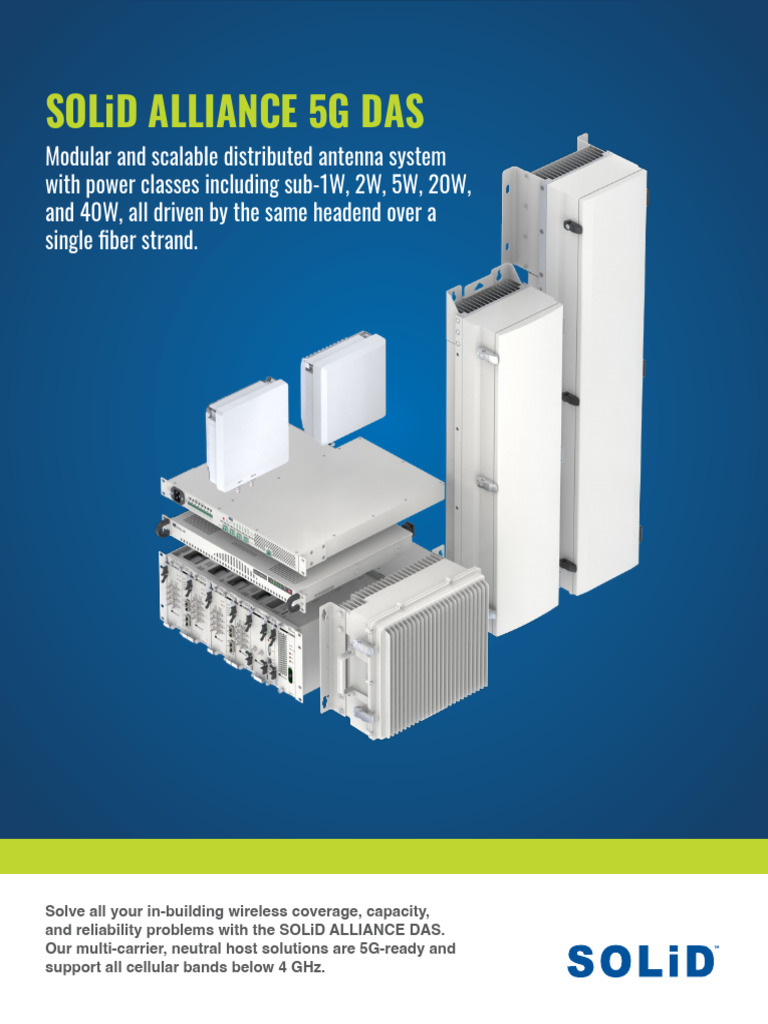 SOLiD ALLIANCE 5G DAS

Modular and scalable distributed antenna system with power classes including sub-1W, 2W, 5W, 20W, and 40W, all driven by the same headend over a single fiber strand.

Solve all your in-building wireless coverage, capacity, and reliability problems with the SOLiD ALLIANCE DAS. Our multi-carrier, neutral host solutions are 5G-ready and support all cellular bands below 4 GHz.

SOLiD™