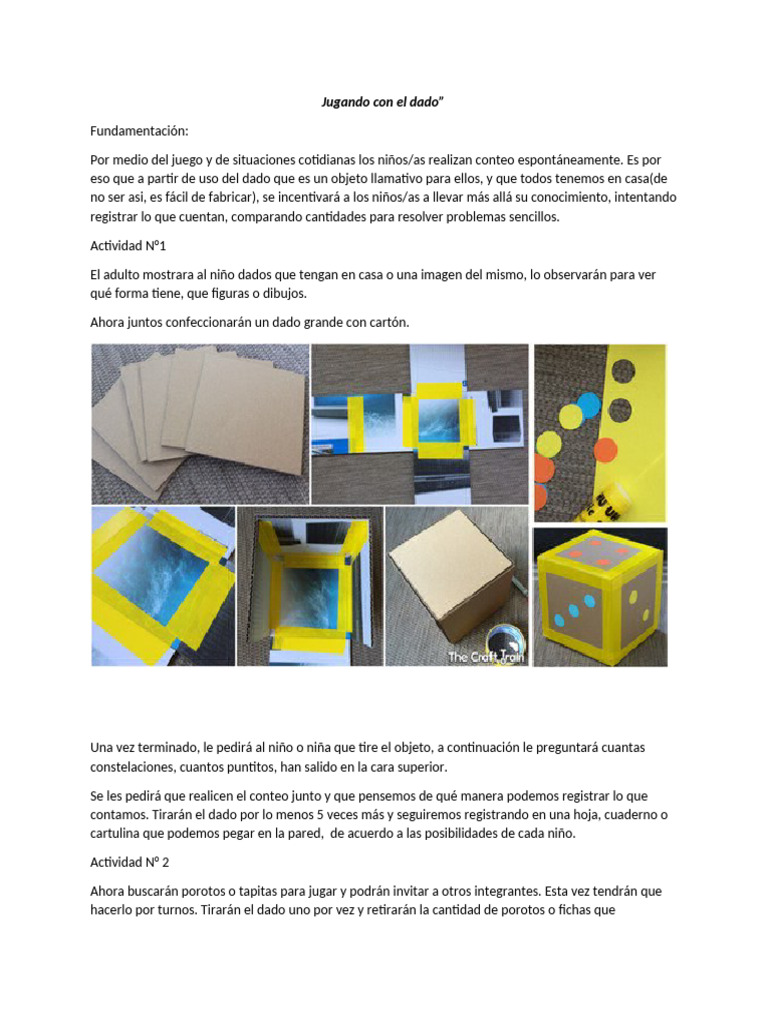 Jugando con el dado"

Fundamentación:

Por medio del juego y de situaciones cotidianas los niños/as realizan conteo espontáneamente. Es por eso que a partir de uso del dado que es un objeto llamativo para ellos, y que todos tenemos en casa(de no ser asi, es fácil de fabricar), se incentivará a los niños/as a llevar más allá su conocimiento, intentando registrar lo que cuentan, comparando cantidades para resolver problemas sencillos.

Actividad N°1

El adulto mostrara al niño dados que tengan en casa o una imagen del mismo, lo observarán para ver qué forma tiene, que figuras o dibujos.

Ahora juntos confeccionarán un dado grande con cartón.

The Craft Train

Una vez terminado, le pedirá al niño o niña que tire el objeto, a continuación le preguntará cuantas constelaciones, cuantos puntitos, han salido en la cara superior.

Se les pedirá que realicen el conteo junto y que pensemos de qué manera podemos registrar lo que contamos. Tirarán el dado por lo menos 5 veces más y seguiremos registrando en una hoja, cuaderno o cartulina que podemos pegar en la pared, de acuerdo a las posibilidades de cada niño.

Actividad N° 2

Ahora buscarán porotos o tapitas para jugar y podrán invitar a otros integrantes. Esta vez tendrán que hacerlo por turnos. Tirarán el dado uno por vez y retirarán la cantidad de porotos o fichas que