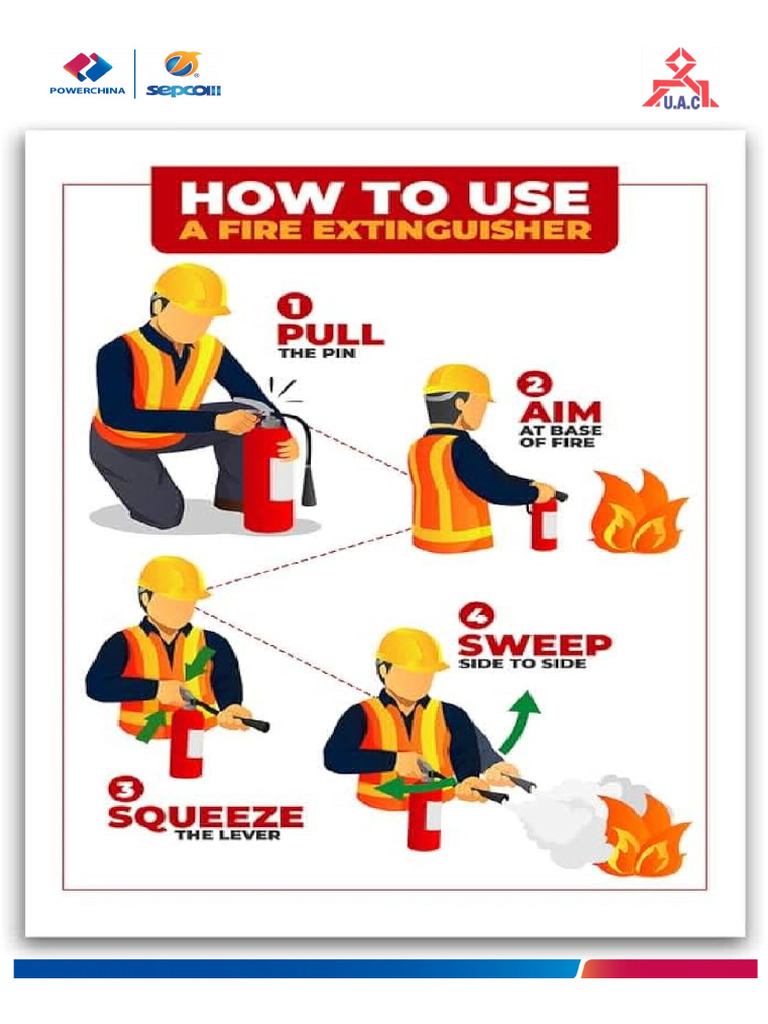 POWERCHINA sepcoIII

U.A.C

HOW TO USE
A FIRE EXTINGUISHER

1
PULL
THE PIN

2
AIM
AT BASE OF FIRE

3
SQUEEZE
THE LEVER

4
SWEEP
SIDE TO SIDE