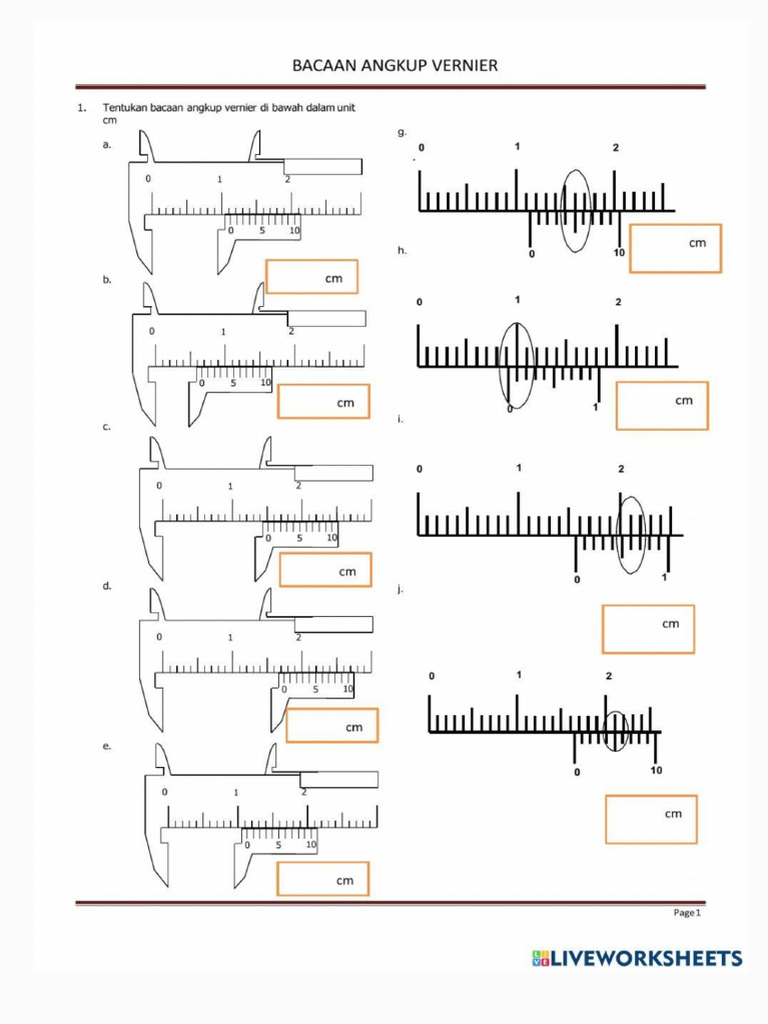 BACAAN ANGKUP VERNIER

1. Tentukan bacaan angkup vernier di bawah dalam unit cm

a.
0 1 2
0 5 10
cm

b.
0 1 2
0 5 10
cm

c.
0 1 2
0 5 10
cm

d.
0 1 2
0 5 10
cm

e.
0 1 2
0 5 10
cm

g.
0 1 2
0 10
cm

h.
0 1 2
0 1
cm

i.
0 1 2
0 1

j.
cm

0 1 2
0 10
cm

Page 1

LIVEWORKSHEETS