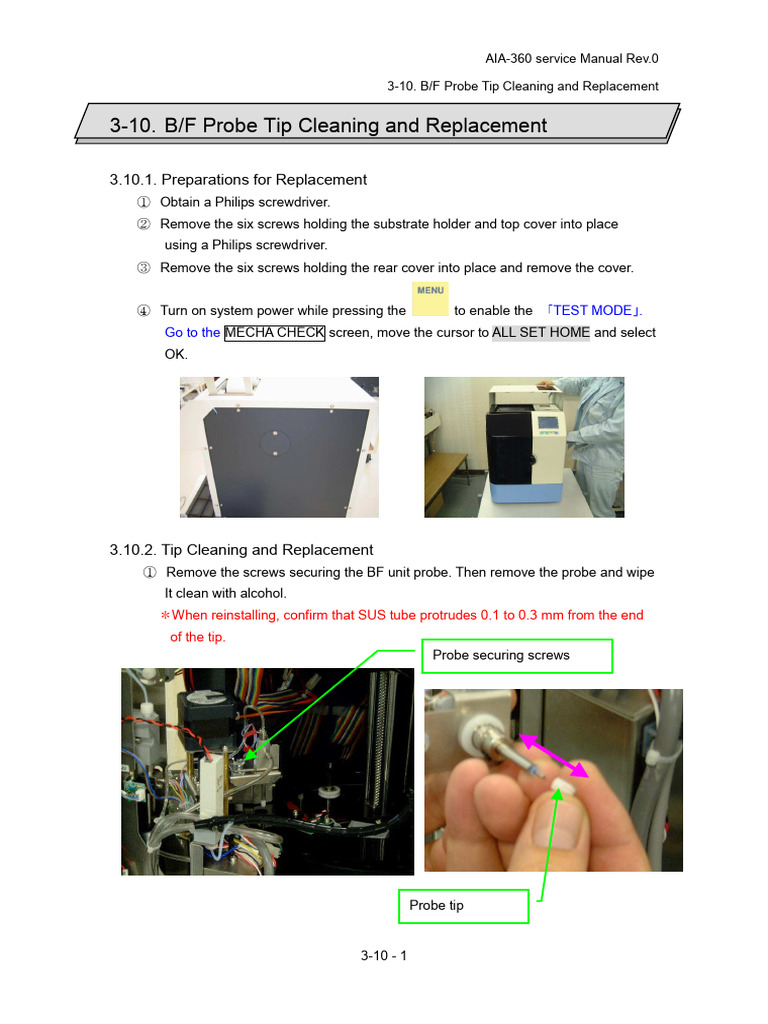 AIA-360 service Manual Rev.0

3-10. B/F Probe Tip Cleaning and Replacement

3-10. B/F Probe Tip Cleaning and Replacement

3.10.1. Preparations for Replacement

① Obtain a Philips screwdriver.

② Remove the six screws holding the substrate holder and top cover into place using a Philips screwdriver.

③ Remove the six screws holding the rear cover into place and remove the cover.

④ Turn on system power while pressing the MENU to enable the 「TEST MODE」. Go to the MECHA CHECK screen, move the cursor to ALL SET HOME and select OK.

3.10.2. Tip Cleaning and Replacement

① Remove the screws securing the BF unit probe. Then remove the probe and wipe It clean with alcohol.

＊When reinstalling, confirm that SUS tube protrudes 0.1 to 0.3 mm from the end of the tip.

Probe securing screws

Probe tip

3-10 - 1