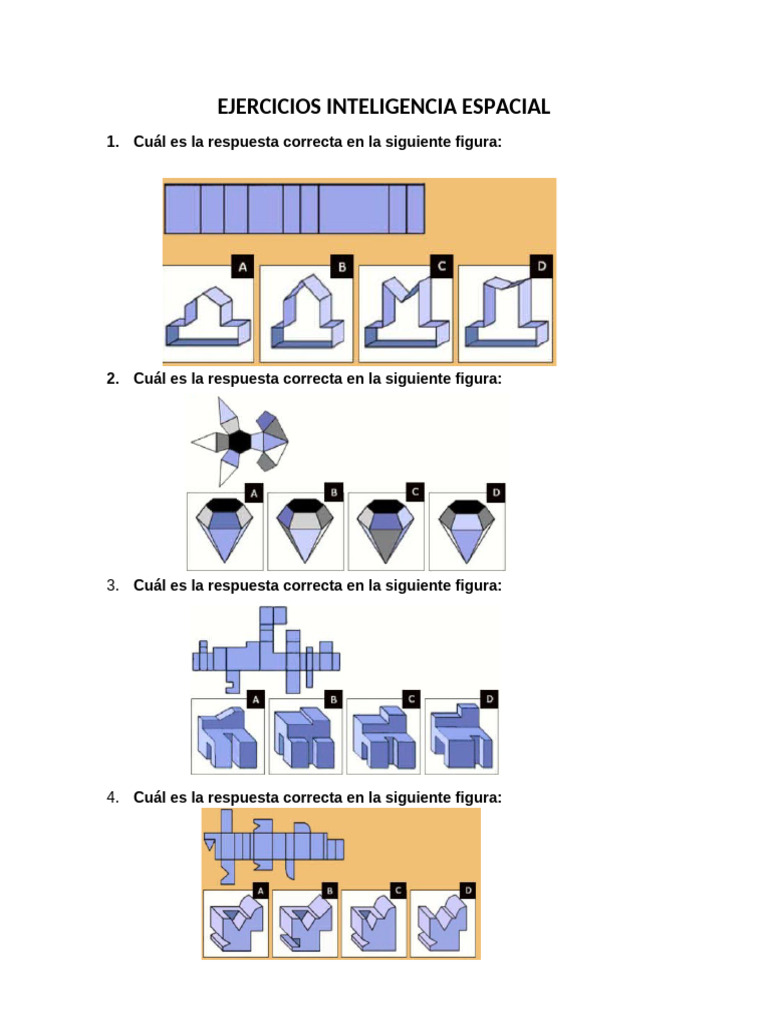 EJERCICIOS INTELIGENCIA ESPACIAL

1. Cuál es la respuesta correcta en la siguiente figura:

A B C D

2. Cuál es la respuesta correcta en la siguiente figura:

A B C D

3. Cuál es la respuesta correcta en la siguiente figura:

A B C D

4. Cuál es la respuesta correcta en la siguiente figura:

A B C D