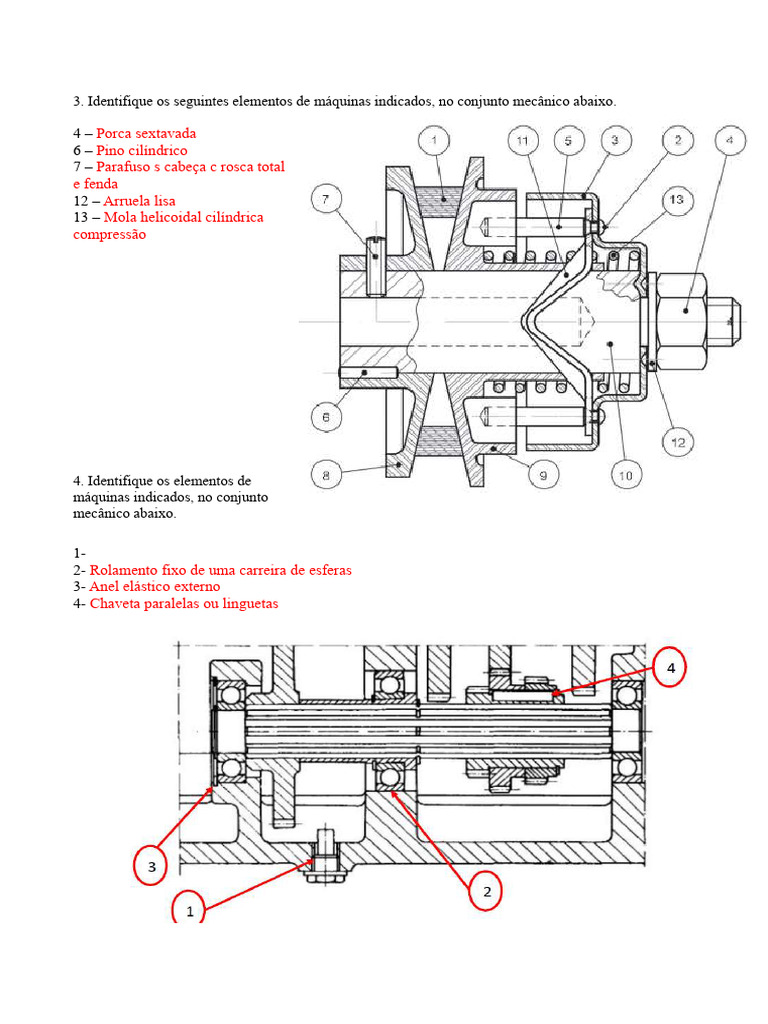 3. Identifique os seguintes elementos de máquinas indicados, no conjunto mecânico abaixo.

4 – Porca sextavada
6 – Pino cilíndrico
7 – Parafuso s cabeça c rosca total e fenda
12 – Arruela lisa
13 – Mola helicoidal cilíndrica compressão

1
11
5
3
2
4
7
13
6
12
8
9
10

4. Identifique os elementos de máquinas indicados, no conjunto mecânico abaixo.

1-
2- Rolamento fixo de uma carreira de esferas
3- Anel elástico externo
4- Chaveta paralelas ou linguetas

4
3
2
1