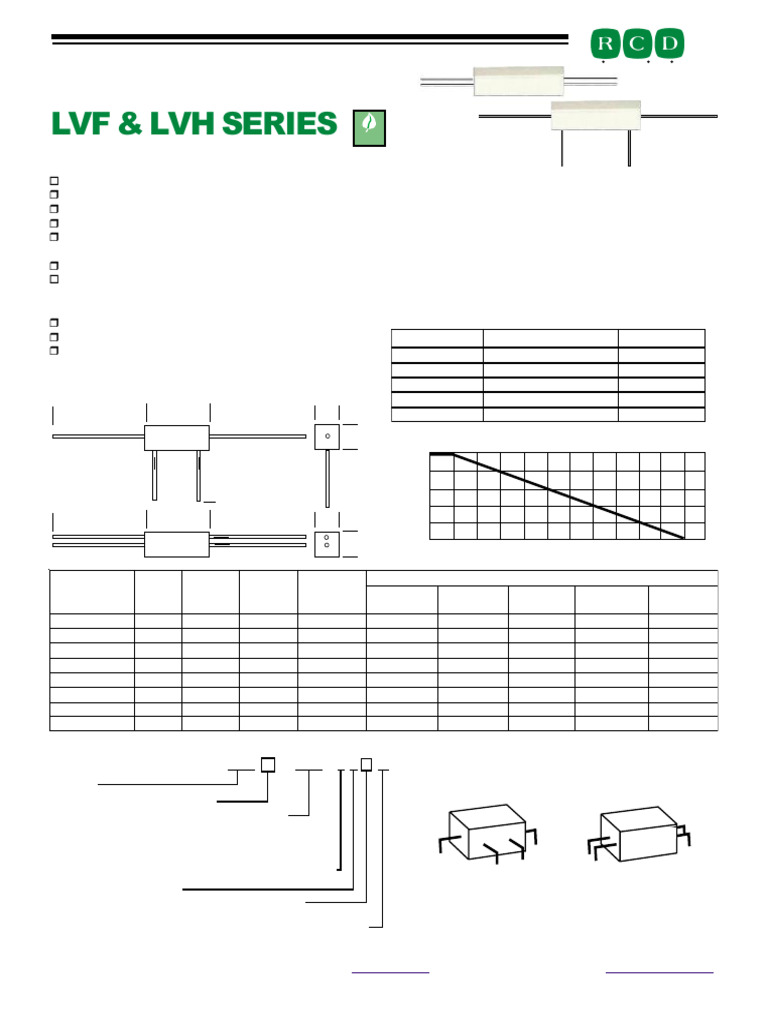 R C D

LVF & LVH SERIES