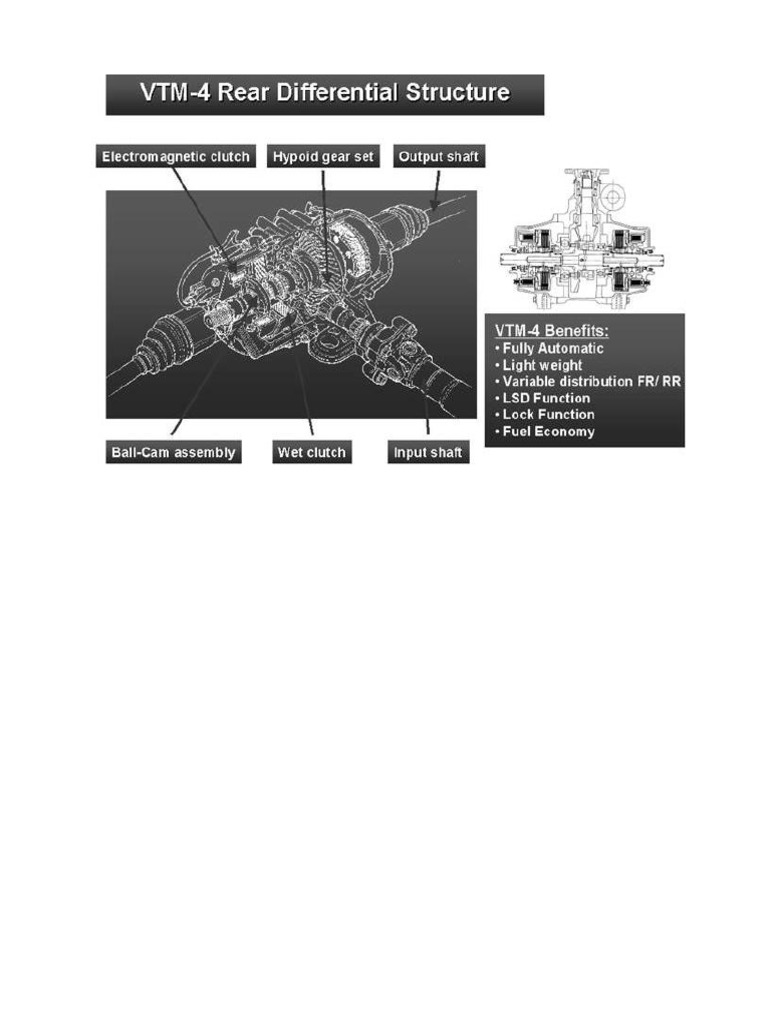 VTM-4 Rear Differential Structure

Electromagnetic clutch

Hypoid gear set

Output shaft

Ball-Cam assembly

Wet clutch

Input shaft

VTM-4 Benefits:
• Fully Automatic
• Light weight
• Variable distribution FR/ RR
• LSD Function
• Lock Function
• Fuel Economy