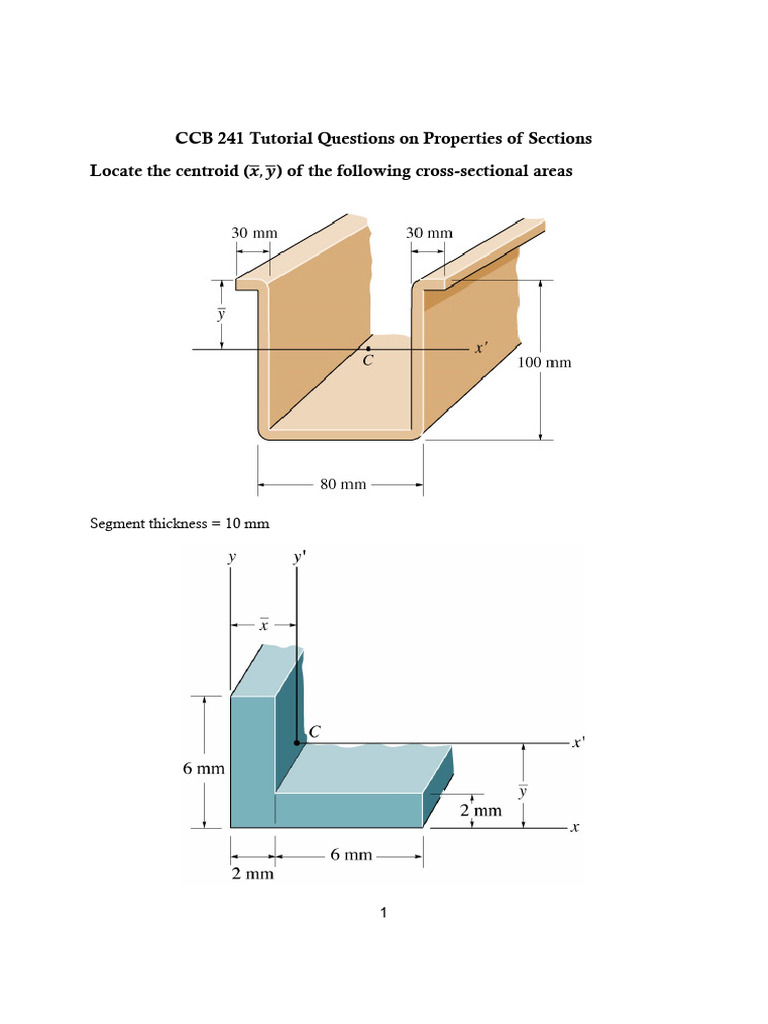 CCB 241 Tutorial Questions on Properties of Sections

Locate the centroid $(\bar{x}, \bar{y})$ of the following cross-sectional areas

30 mm
30 mm
$\bar{y}$
$C$
$x'$
100 mm
80 mm

Segment thickness = 10 mm

$y$
$y'$
$\bar{x}$
$C$
$x'$
6 mm
$\bar{y}$
2 mm
$x$
6 mm
2 mm

1