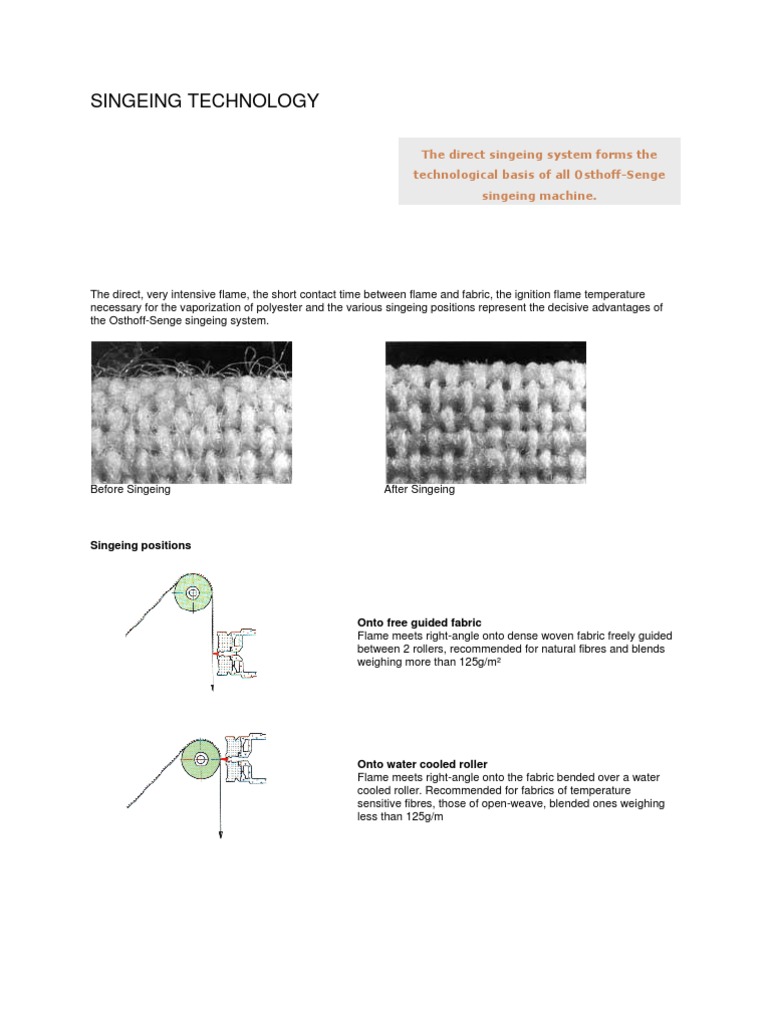 SINGEING TECHNOLOGY

The direct singeing system forms the technological basis of all Osthoff-Senge singeing machine.

The direct, very intensive flame, the short contact time between flame and fabric, the ignition flame temperature necessary for the vaporization of polyester and the various singeing positions represent the decisive advantages of the Osthoff-Senge singeing system.

Before Singeing

After Singeing

Singeing positions

Onto free guided fabric
Flame meets right-angle onto dense woven fabric freely guided between 2 rollers, recommended for natural fibres and blends weighing more than 125g/m²

Onto water cooled roller
Flame meets right-angle onto the fabric bended over a water cooled roller. Recommended for fabrics of temperature sensitive fibres, those of open-weave, blended ones weighing less than 125g/m