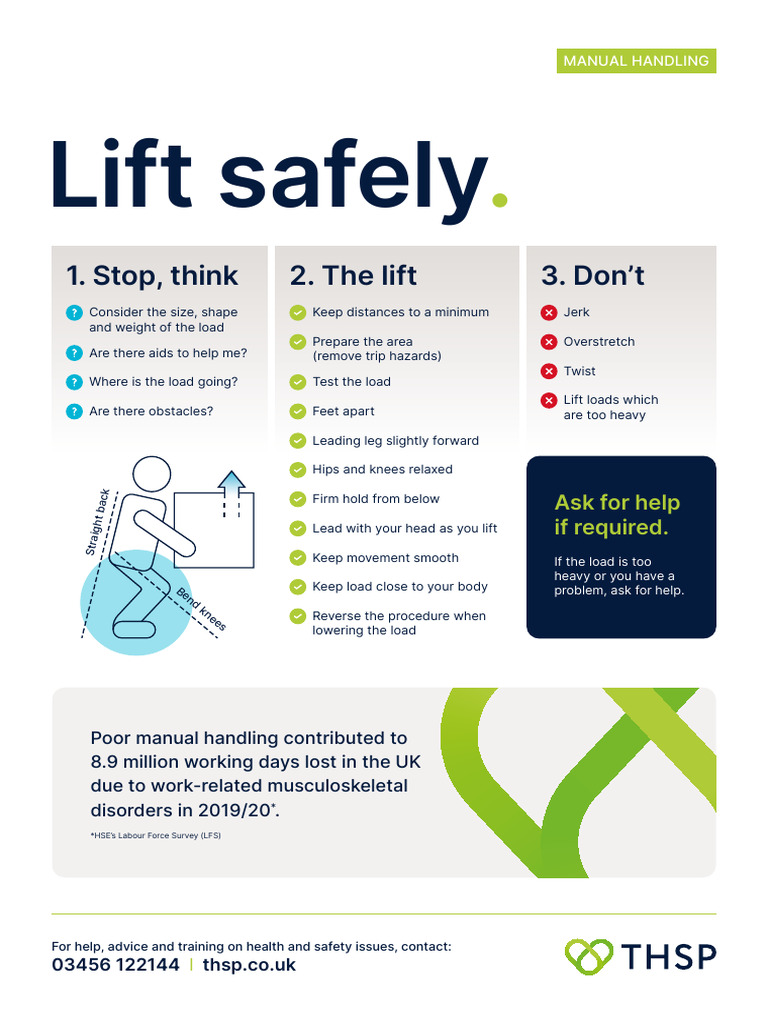 MANUAL HANDLING

Lift safely.

1. Stop, think

Consider the size, shape and weight of the load

Are there aids to help me?

Where is the load going?

Are there obstacles?

Straight back

Bend knees

2. The lift

Keep distances to a minimum

Prepare the area (remove trip hazards)

Test the load

Feet apart

Leading leg slightly forward

Hips and knees relaxed

Firm hold from below

Lead with your head as you lift

Keep movement smooth

Keep load close to your body

Reverse the procedure when lowering the load

3. Don't

Jerk

Overstretch

Twist

Lift loads which are too heavy

Ask for help if required.

If the load is too heavy or you have a problem, ask for help.

Poor manual handling contributed to 8.9 million working days lost in the UK due to work-related musculoskeletal disorders in 2019/20*.

*HSE's Labour Force Survey (LFS)

For help, advice and training on health and safety issues, contact:
03456 122144 | thsp.co.uk

THSP