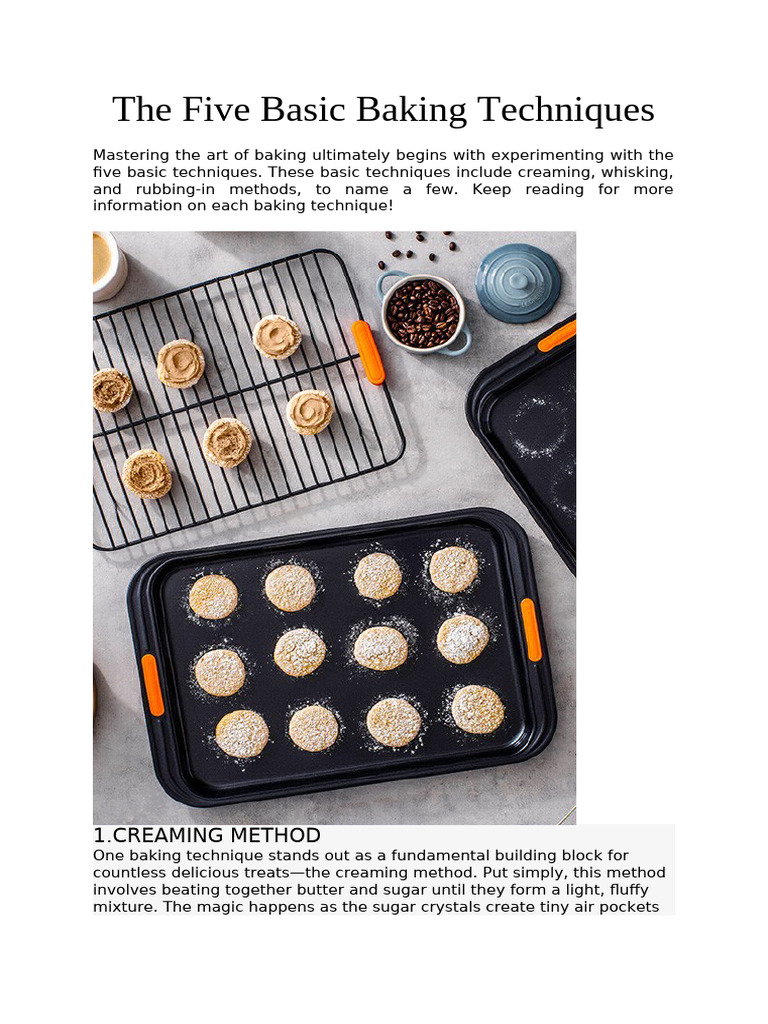 The Five Basic Baking Techniques

Mastering the art of baking ultimately begins with experimenting with the five basic techniques. These basic techniques include creaming, whisking, and rubbing-in methods, to name a few. Keep reading for more information on each baking technique!

1.CREAMING METHOD
One baking technique stands out as a fundamental building block for countless delicious treats—the creaming method. Put simply, this method involves beating together butter and sugar until they form a light, fluffy mixture. The magic happens as the sugar crystals create tiny air pockets