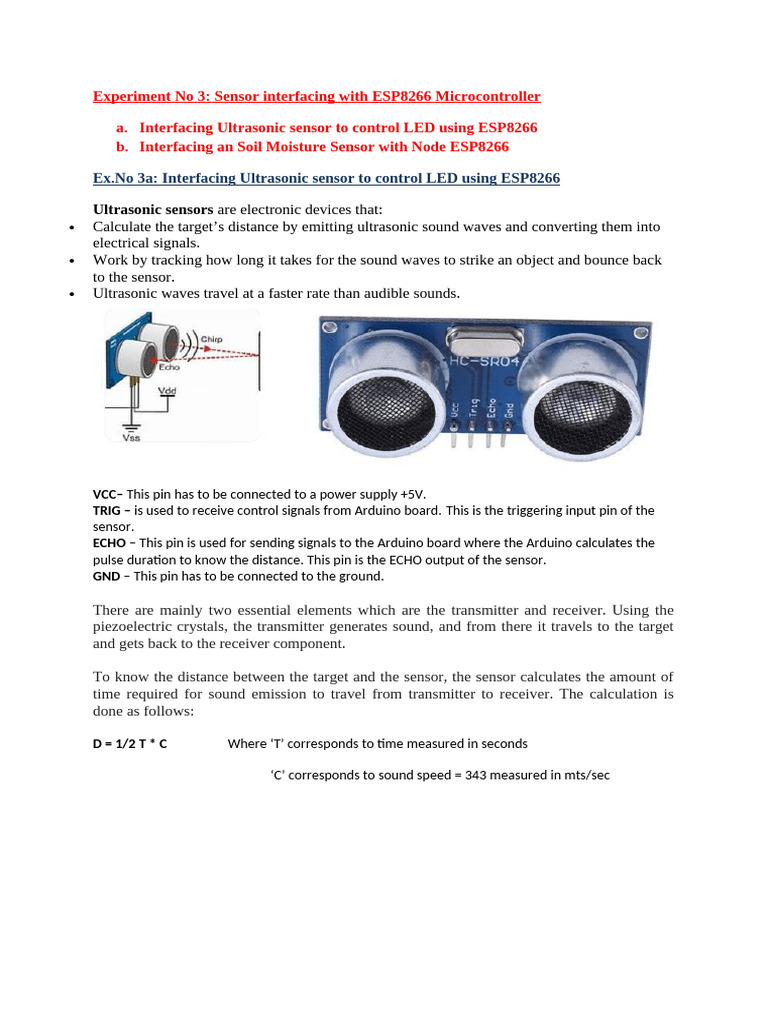 Experiment No 3: Sensor interfacing with ESP8266 Microcontroller

a. Interfacing Ultrasonic sensor to control LED using ESP8266
b. Interfacing an Soil Moisture Sensor with Node ESP8266

Ex.No 3a: Interfacing Ultrasonic sensor to control LED using ESP8266

Ultrasonic sensors are electronic devices that:
• Calculate the target's distance by emitting ultrasonic sound waves and converting them into electrical signals.
• Work by tracking how long it takes for the sound waves to strike an object and bounce back to the sensor.
• Ultrasonic waves travel at a faster rate than audible sounds.

Chirp
Echo
Vdd
Vss

HC-SR04
Vcc Trig Echo Gnd

VCC– This pin has to be connected to a power supply +5V.
TRIG – is used to receive control signals from Arduino board. This is the triggering input pin of the sensor.
ECHO – This pin is used for sending signals to the Arduino board where the Arduino calculates the pulse duration to know the distance. This pin is the ECHO output of the sensor.
GND – This pin has to be connected to the ground.

There are mainly two essential elements which are the transmitter and receiver. Using the piezoelectric crystals, the transmitter generates sound, and from there it travels to the target and gets back to the receiver component.

To know the distance between the target and the sensor, the sensor calculates the amount of time required for sound emission to travel from transmitter to receiver. The calculation is done as follows:

D = 1/2 T * C Where 'T' corresponds to time measured in seconds

'C' corresponds to sound speed = 343 measured in mts/sec