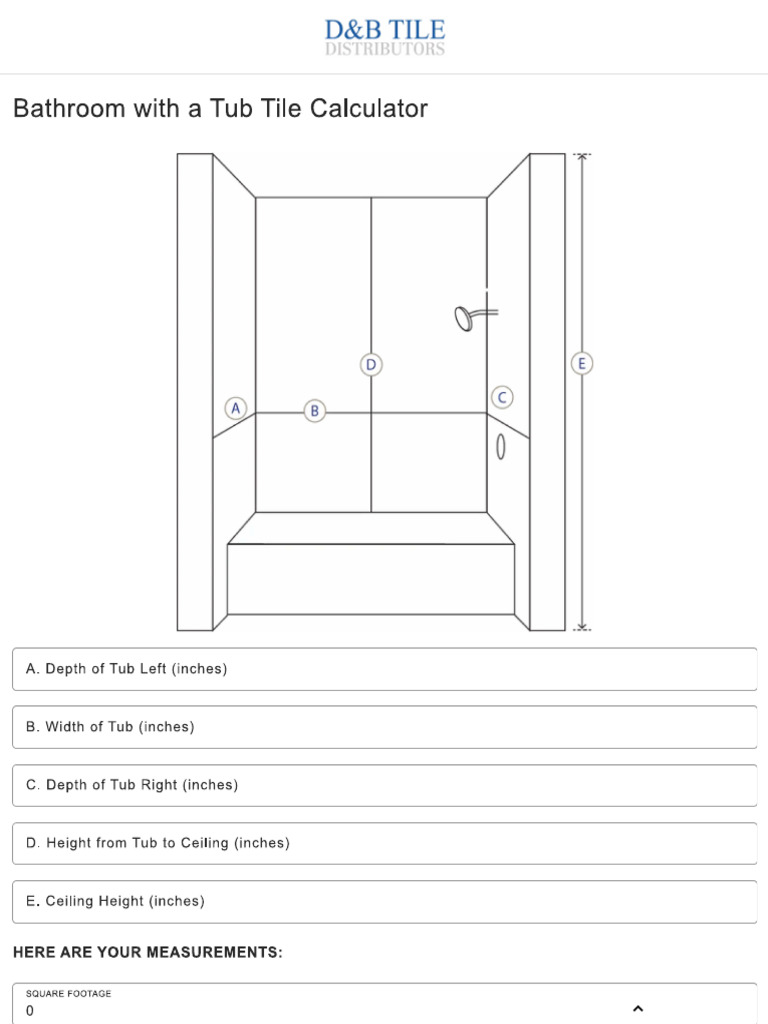 D&B TILE
DISTRIBUTORS

Bathroom with a Tub Tile Calculator

A
B
D
C
E

A. Depth of Tub Left (inches)

B. Width of Tub (inches)

C. Depth of Tub Right (inches)

D. Height from Tub to Ceiling (inches)

E. Ceiling Height (inches)

HERE ARE YOUR MEASUREMENTS:

SQUARE FOOTAGE
0