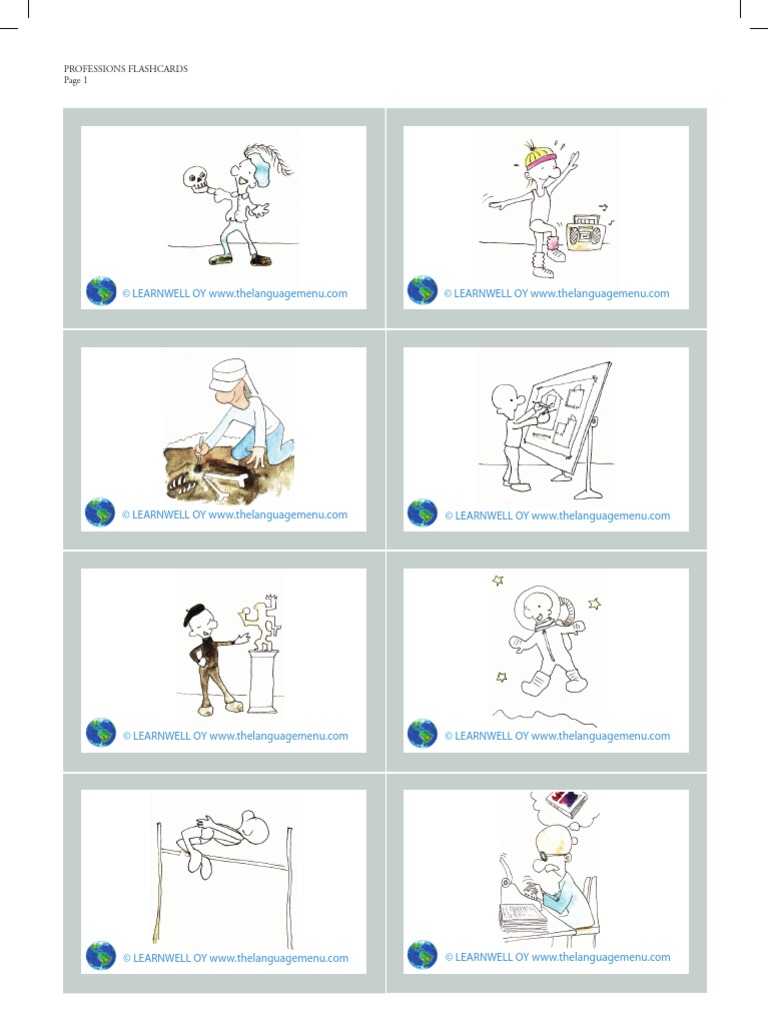 PROFESSIONS FLASHCARDS
Page 1

© LEARNWELL OY www.thelanguagemenu.com

© LEARNWELL OY www.thelanguagemenu.com

© LEARNWELL OY www.thelanguagemenu.com

© LEARNWELL OY www.thelanguagemenu.com

© LEARNWELL OY www.thelanguagemenu.com

© LEARNWELL OY www.thelanguagemenu.com

© LEARNWELL OY www.thelanguagemenu.com

© LEARNWELL OY www.thelanguagemenu.com