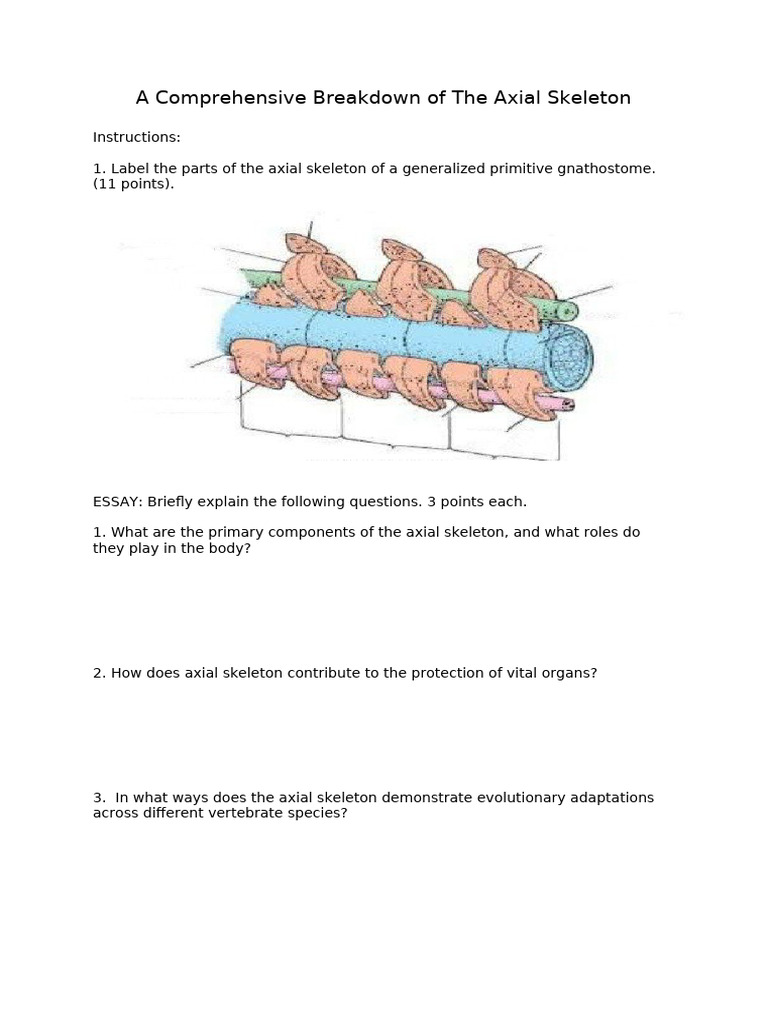 A Comprehensive Breakdown of The Axial Skeleton

Instructions:

1. Label the parts of the axial skeleton of a generalized primitive gnathostome. (11 points).

ESSAY: Briefly explain the following questions. 3 points each.

1. What are the primary components of the axial skeleton, and what roles do they play in the body?

2. How does axial skeleton contribute to the protection of vital organs?

3. In what ways does the axial skeleton demonstrate evolutionary adaptations across different vertebrate species?