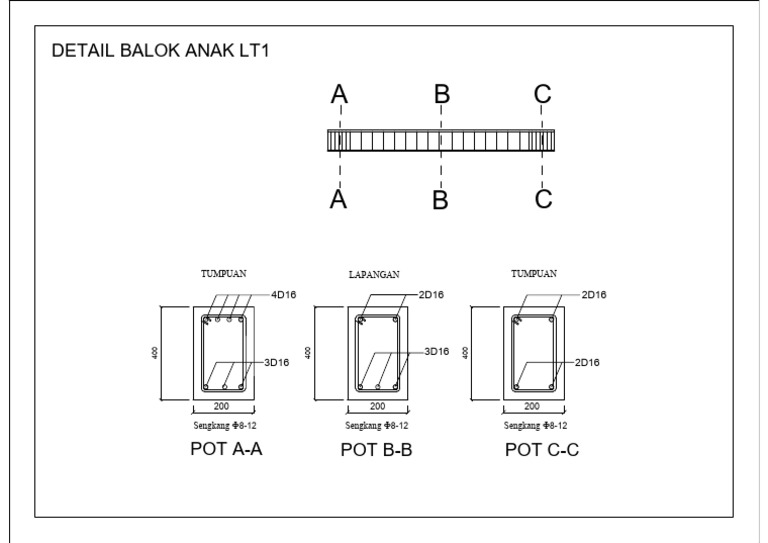 DETAIL BALOK ANAK LT1

A B C

A B C

TUMPUAN
4D16
400
3D16
200
Sengkang Φ8-12
POT A-A

LAPANGAN
2D16
400
3D16
200
Sengkang Φ8-12
POT B-B

TUMPUAN
2D16
400
2D16
200
Sengkang Φ8-12
POT C-C