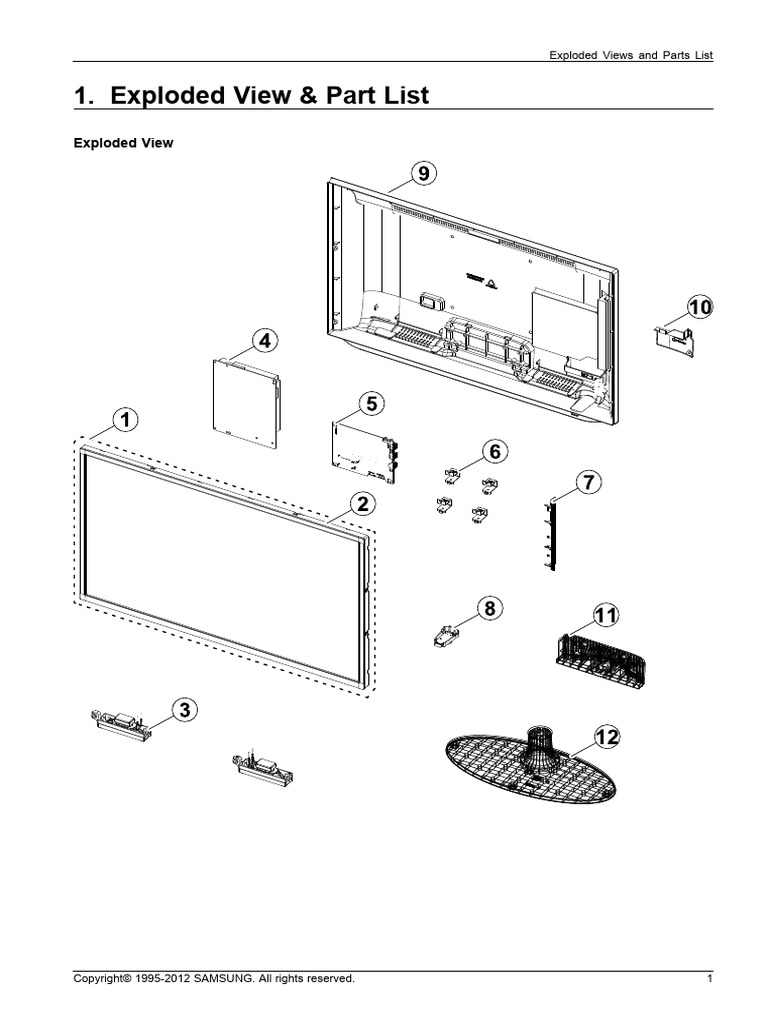 Exploded Views and Parts List

1. Exploded View & Part List

Exploded View

9

10

4

5

1

6

7

2

8

11

3

12

Copyright© 1995-2012 SAMSUNG. All rights reserved.

1