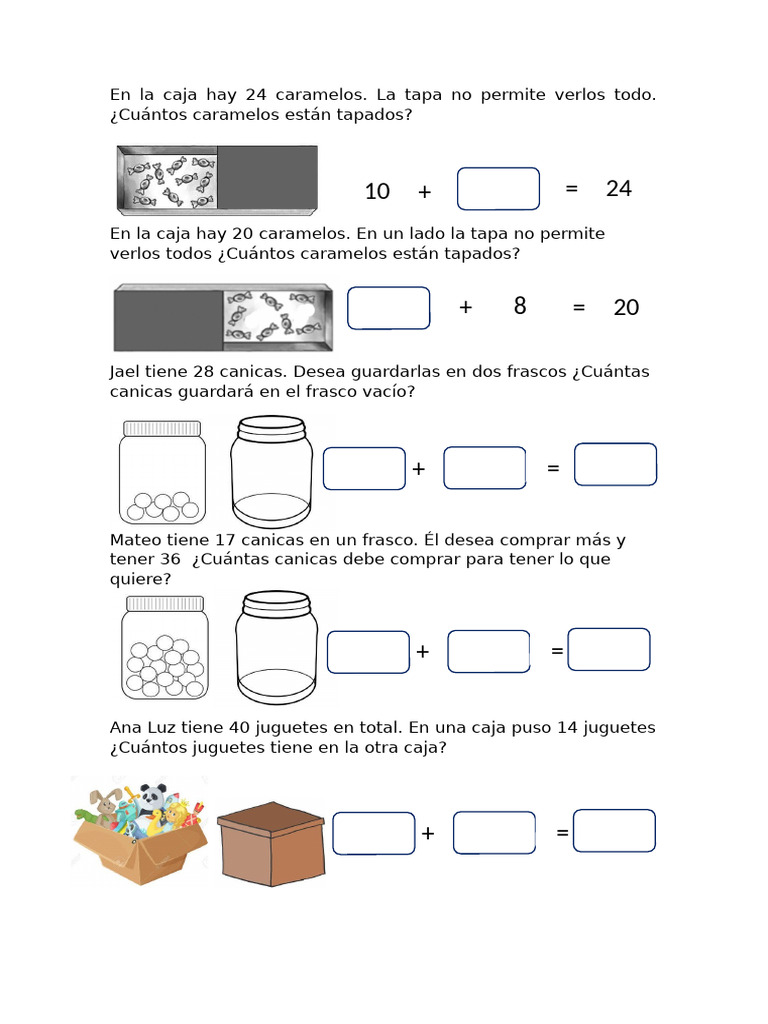 En la caja hay 24 caramelos. La tapa no permite verlos todo. ¿Cuántos caramelos están tapados?

10 + = 24

En la caja hay 20 caramelos. En un lado la tapa no permite verlos todos ¿Cuántos caramelos están tapados?

+ 8 = 20

Jael tiene 28 canicas. Desea guardarlas en dos frascos ¿Cuántas canicas guardará en el frasco vacío?

+ =

Mateo tiene 17 canicas en un frasco. Él desea comprar más y tener 36 ¿Cuántas canicas debe comprar para tener lo que quiere?

+ =

Ana Luz tiene 40 juguetes en total. En una caja puso 14 juguetes ¿Cuántos juguetes tiene en la otra caja?

+ =