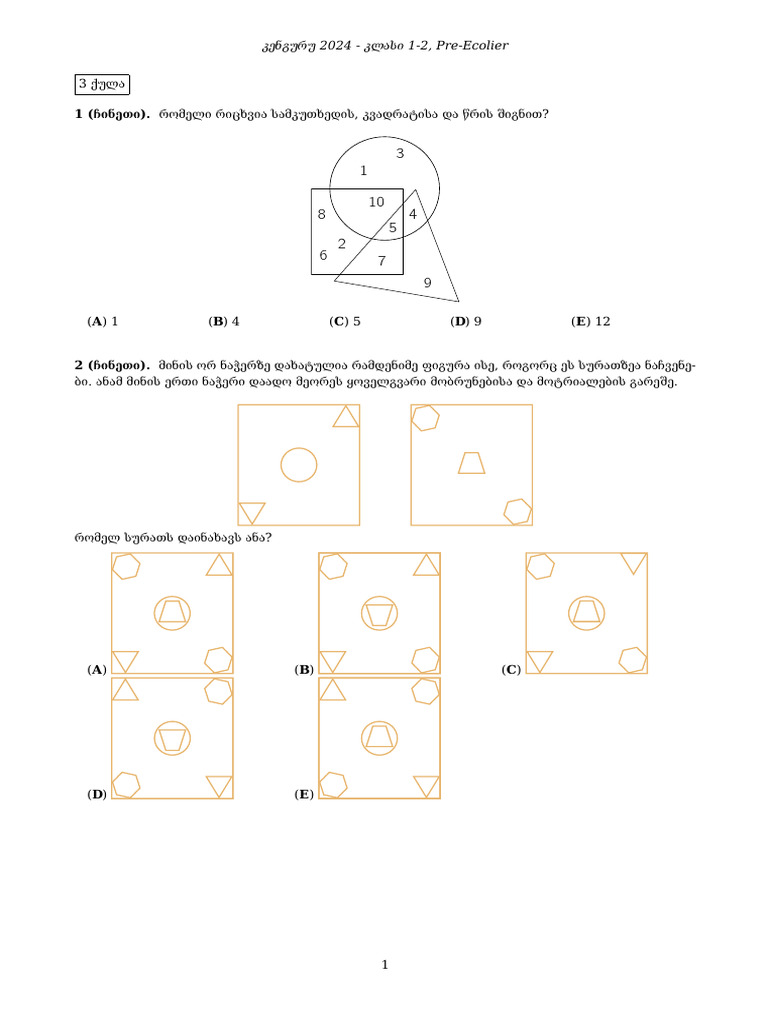 კენგურუ 2024 - კლასი 1-2, Pre-Ecolier

3 ქულა

**1 (ჩინეთი).** რომელი რიცხვია სამკუთხედის, კვადრატისა და წრის შიგნით?

3
1
10
8
4
5
2
6
7
9

(**A**) 1 (**B**) 4 (**C**) 5 (**D**) 9 (**E**) 12

**2 (ჩინეთი).** მინის ორ ნაჭერზე დახატულია რამდენიმე ფიგურა ისე, როგორც ეს სურათზეა ნაჩვენები. ანამ მინის ერთი ნაჭერი დაადო მეორეს ყოველგვარი მობრუნებისა და მოტრიალების გარეშე.

რომელ სურათს დაინახავს ანა?

(**A**) (**B**) (**C**)

(**D**) (**E**)

1