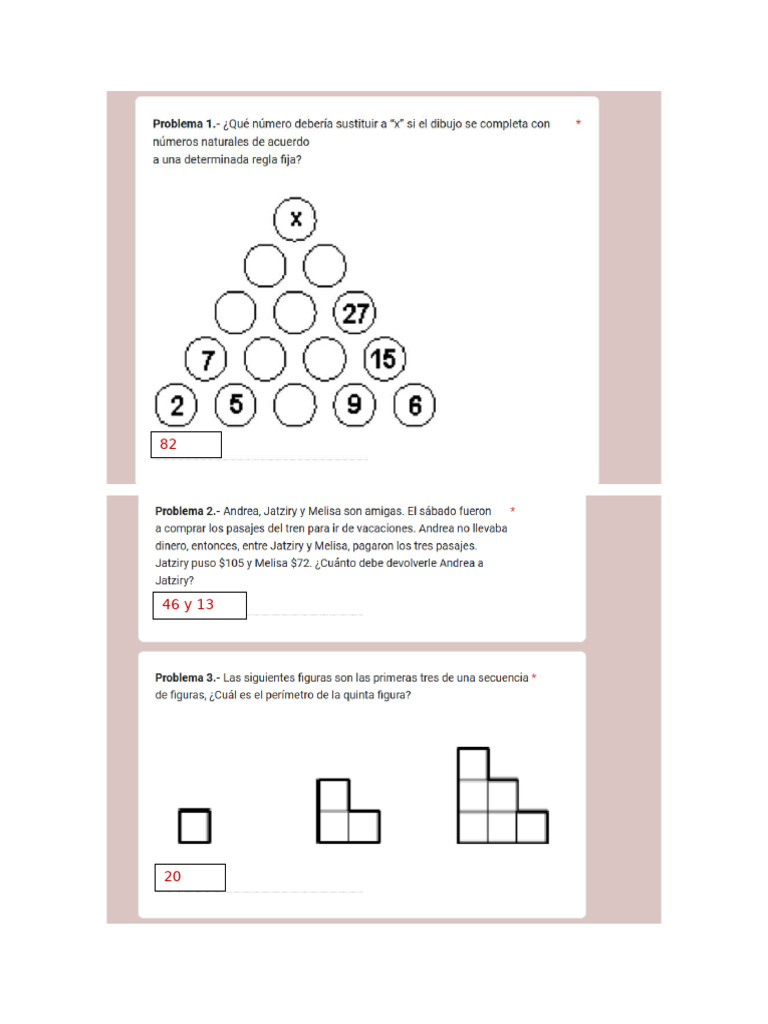 **Problema 1.-** ¿Qué número debería sustituir a "x" si el dibujo se completa con números naturales de acuerdo a una determinada regla fija? *

x

27

7 15

2 5 9 6

82

**Problema 2.-** Andrea, Jatziry y Melisa son amigas. El sábado fueron a comprar los pasajes del tren para ir de vacaciones. Andrea no llevaba dinero, entonces, entre Jatziry y Melisa, pagaron los tres pasajes. Jatziry puso $105 y Melisa $72. ¿Cuánto debe devolverle Andrea a Jatziry? *

46 y 13

**Problema 3.-** Las siguientes figuras son las primeras tres de una secuencia de figuras, ¿Cuál es el perímetro de la quinta figura? *

20