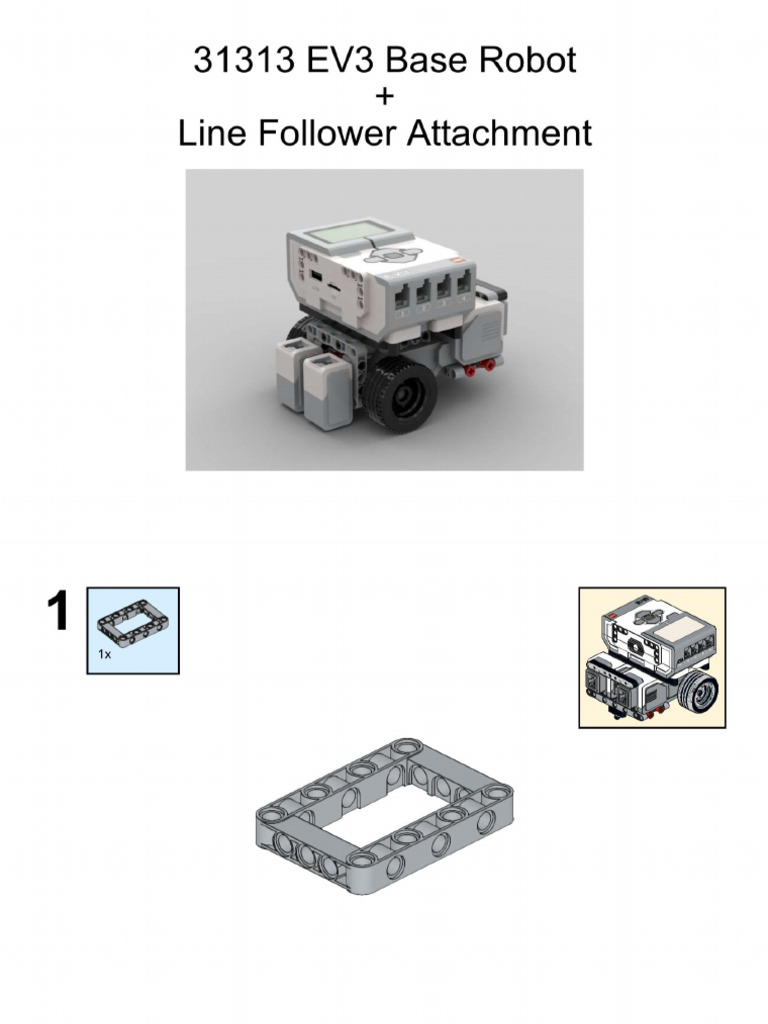 31313 EV3 Base Robot
+
Line Follower Attachment

1

1x