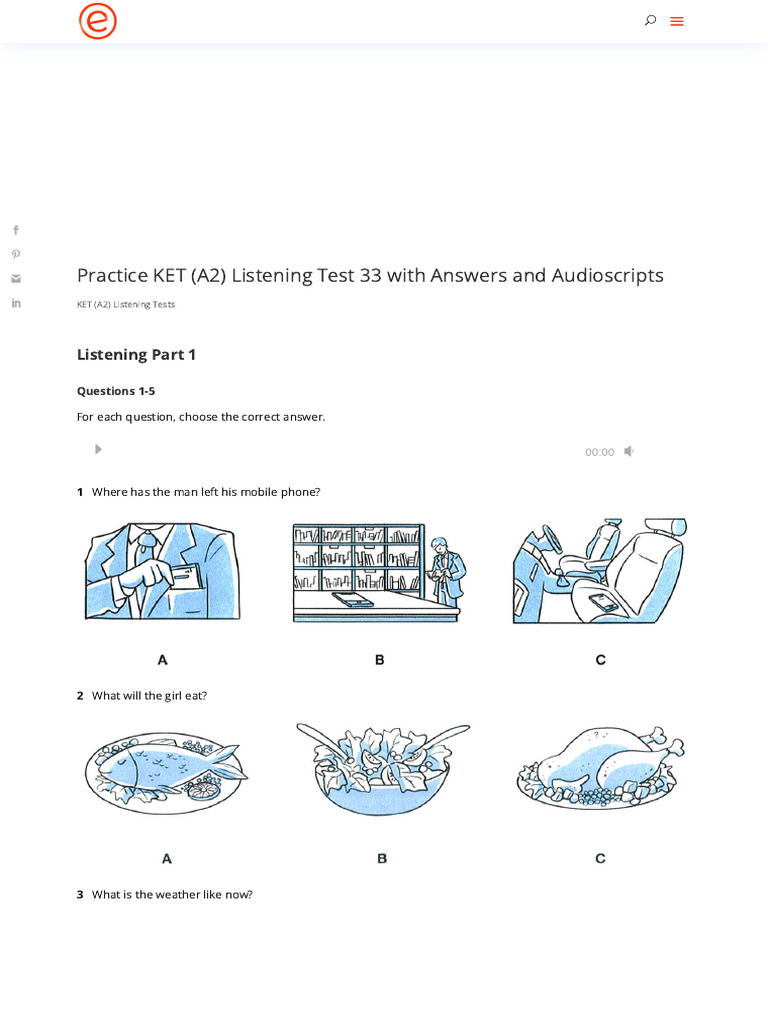 Practice KET (A2) Listening Test 33 with Answers and Audioscripts

KET (A2) Listening Tests

Listening Part 1

Questions 1-5

For each question, choose the correct answer.

00:00

1 Where has the man left his mobile phone?

A

B

C

2 What will the girl eat?

A

B

C

3 What is the weather like now?